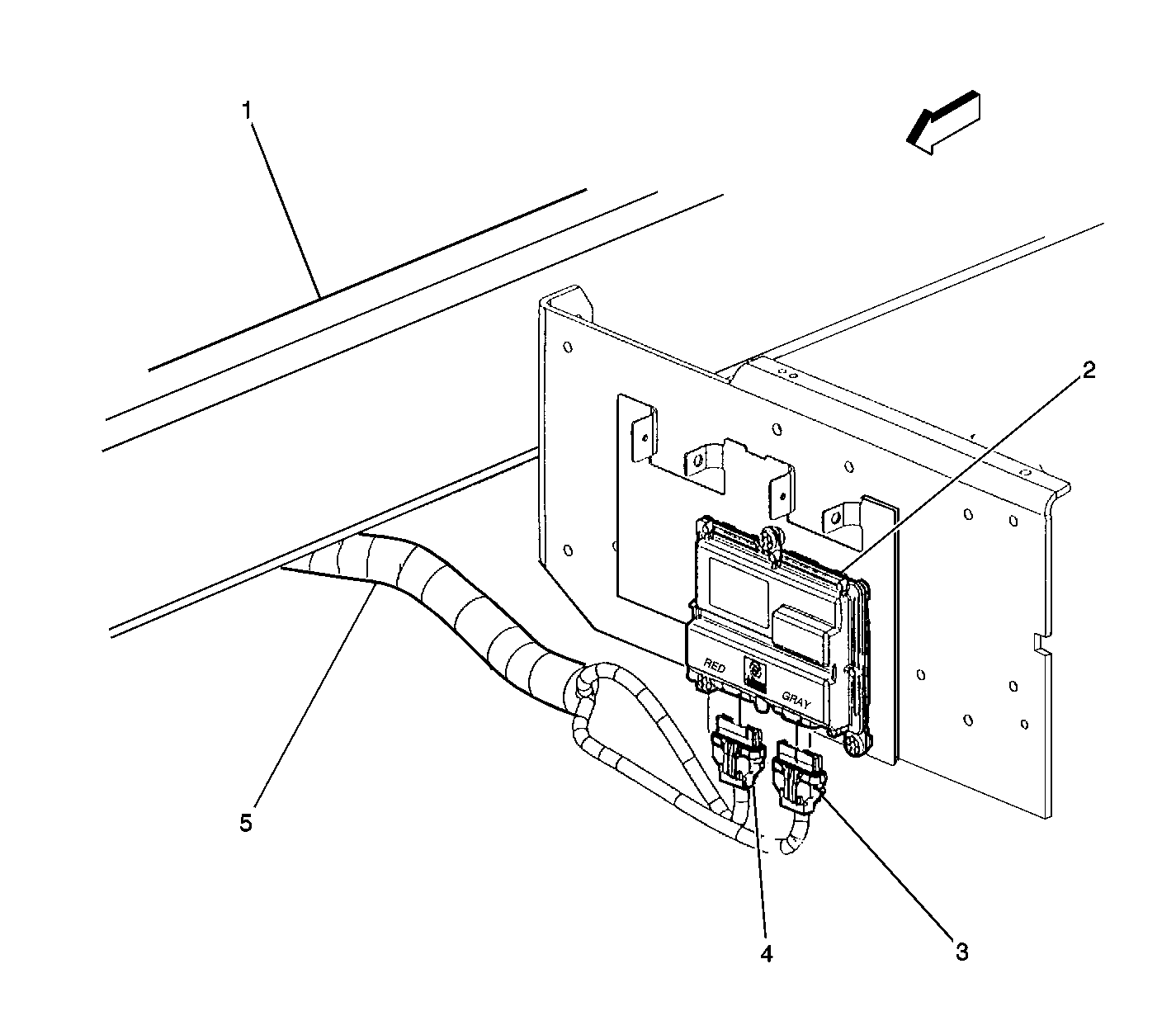 1

2

RED

GRAY

5

4

3