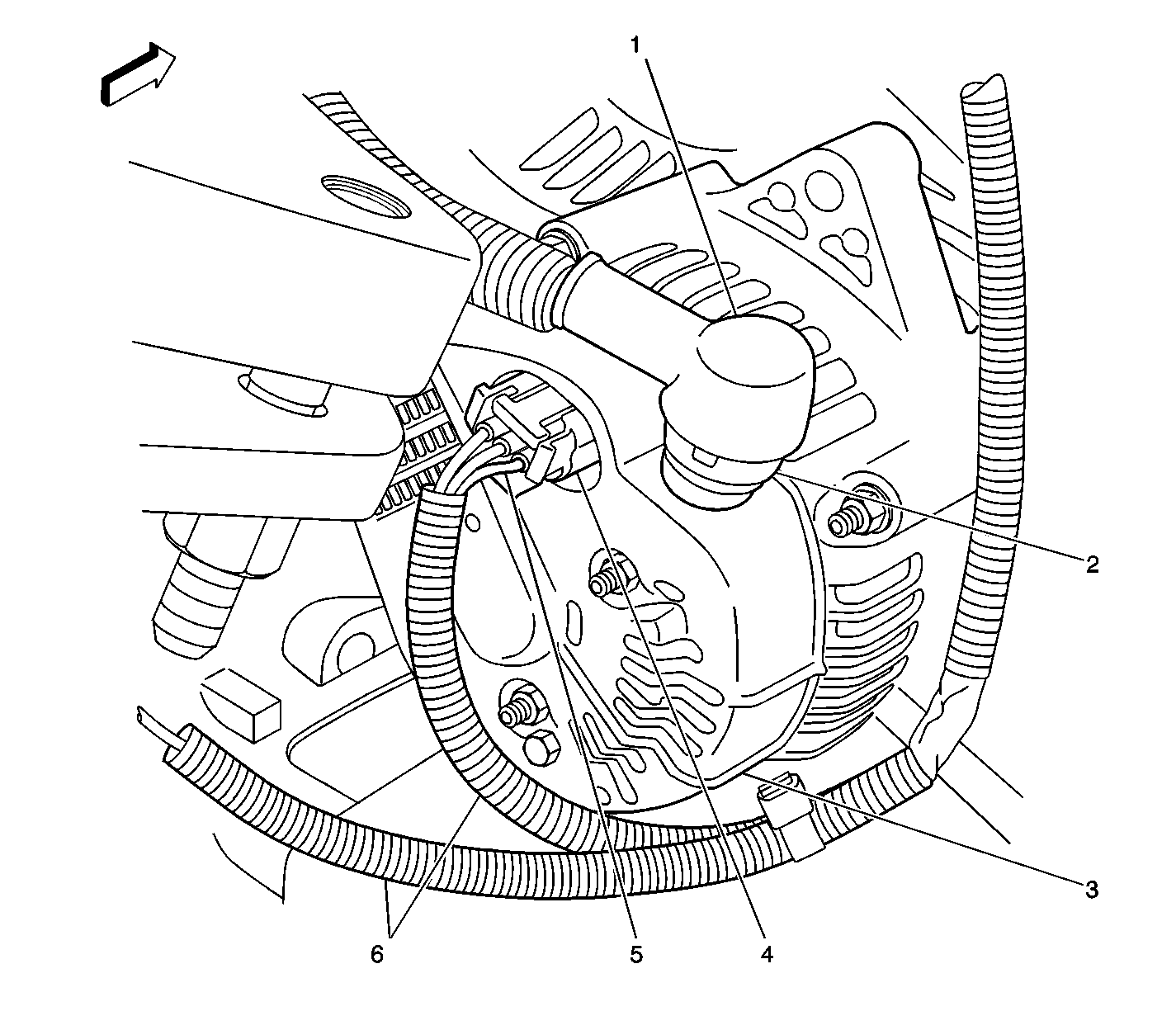 1
2
3
6
5
4