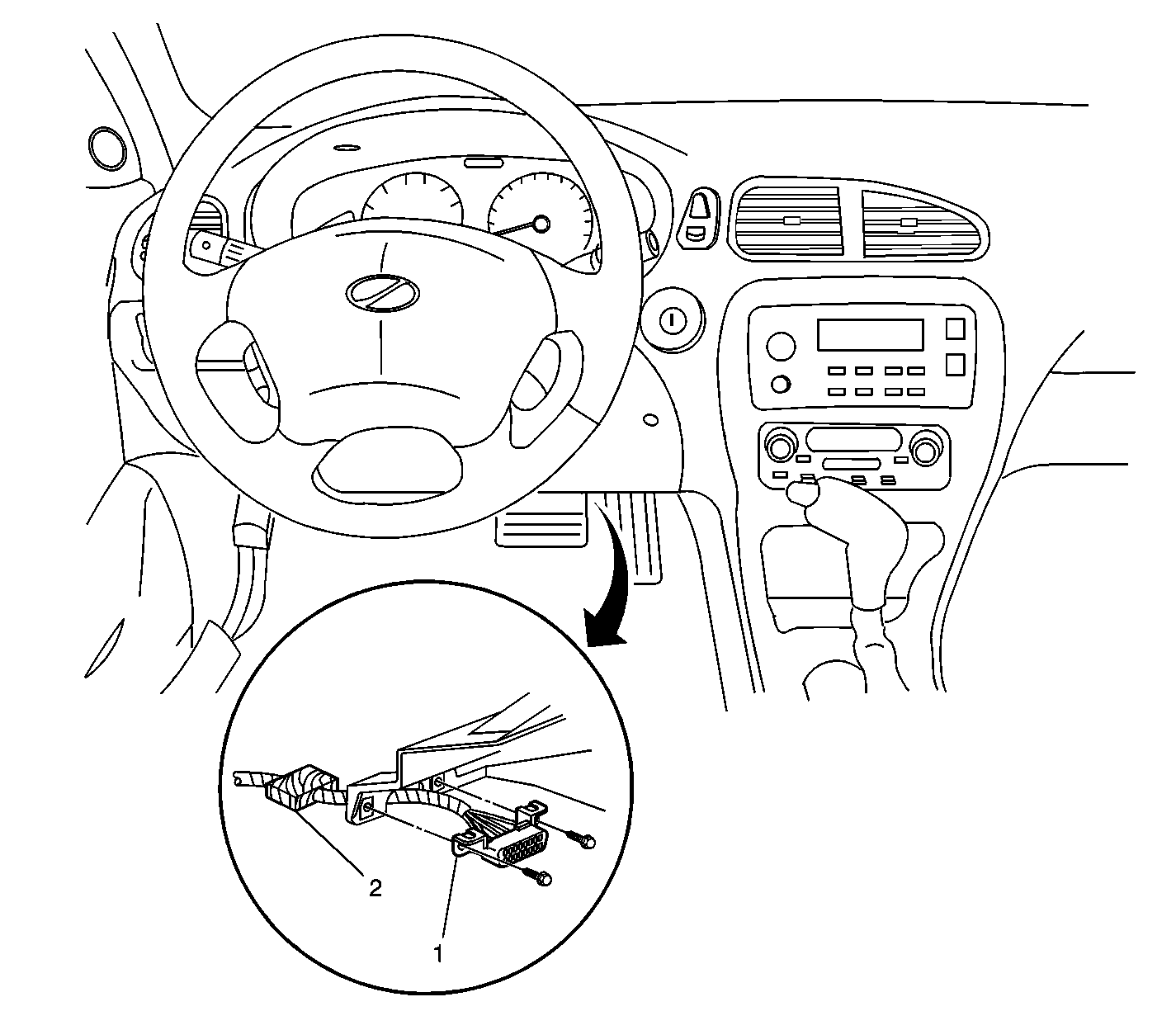 2

1