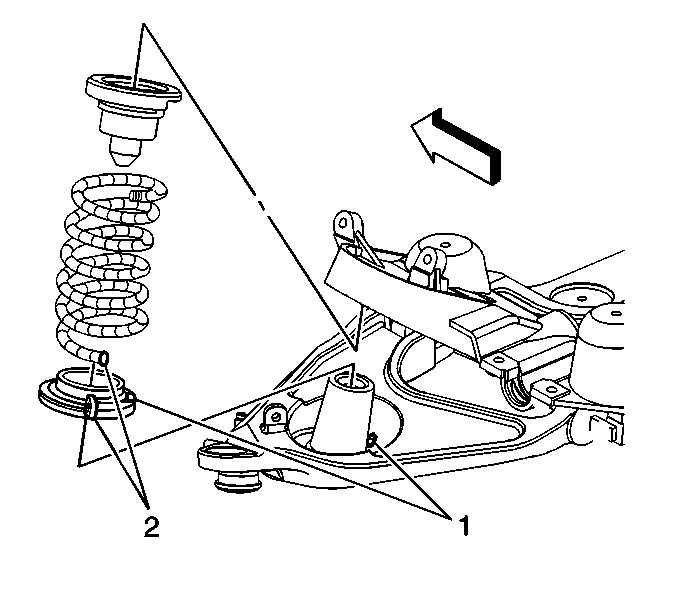 2

1