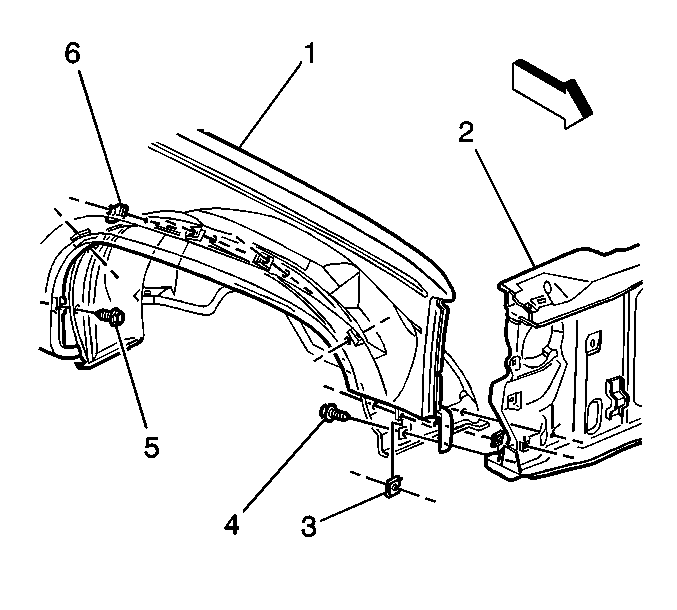 6
1
2
5
4
3