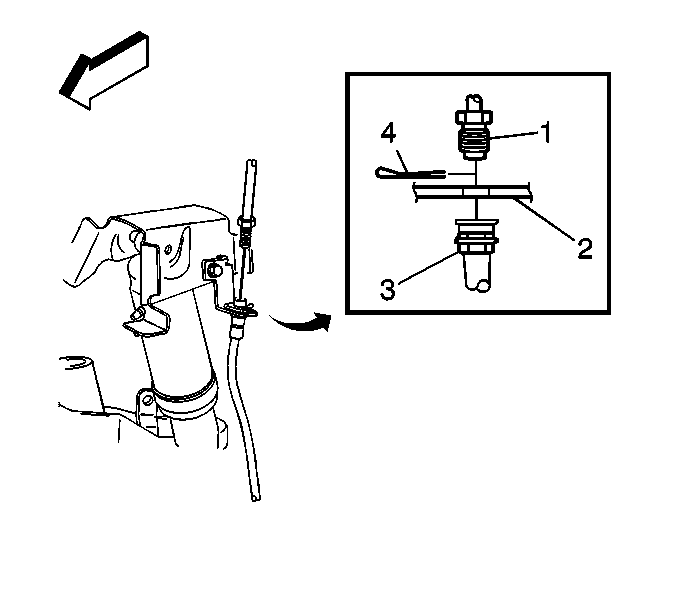 4
1
2
3