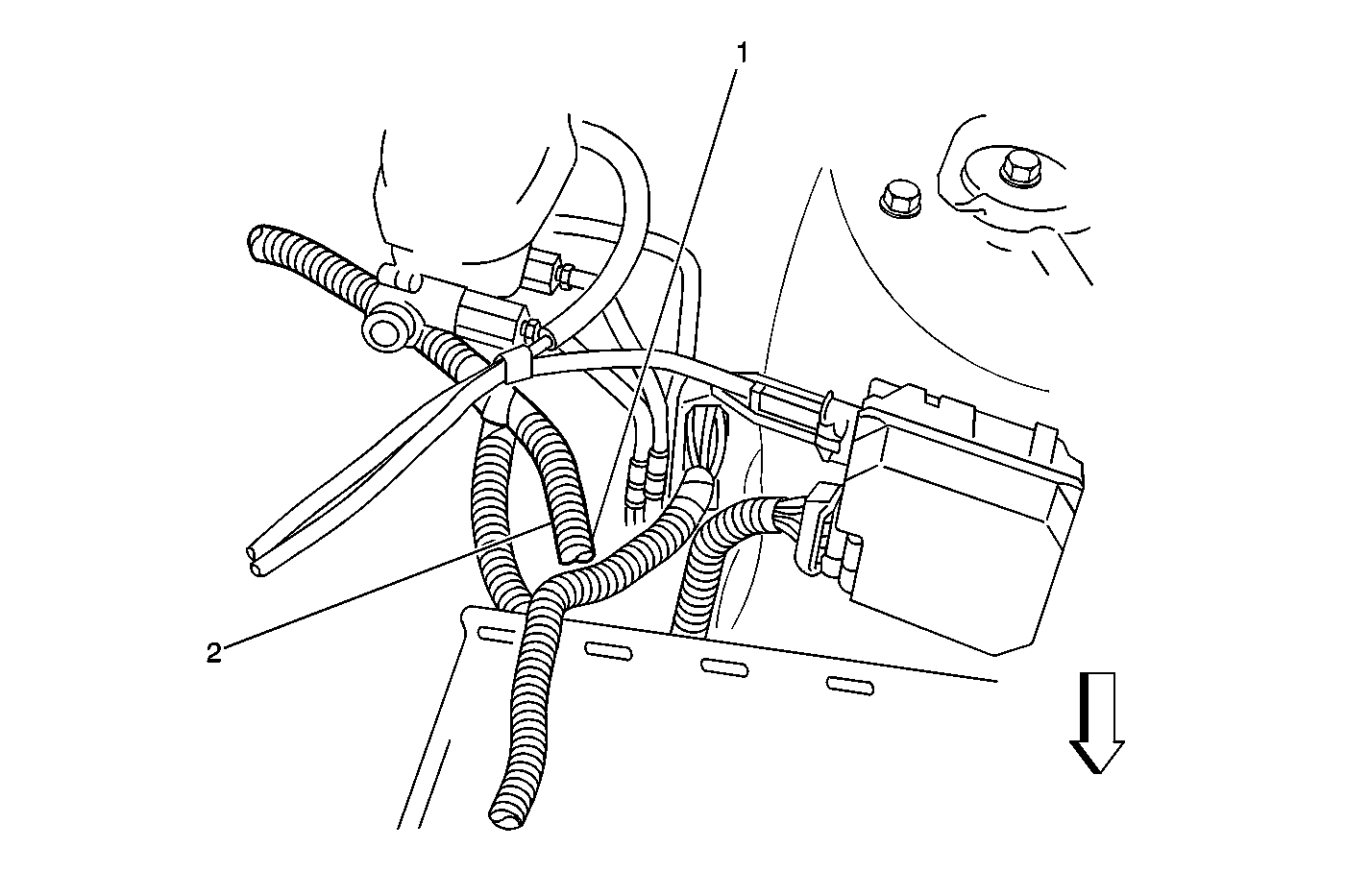 1

2