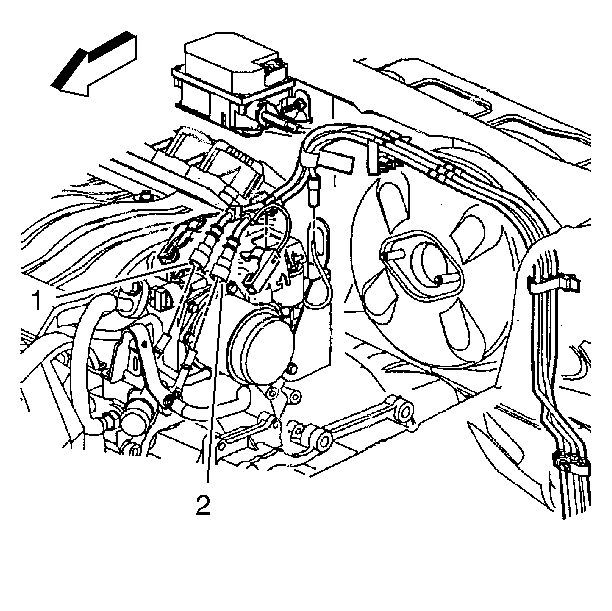 1

2