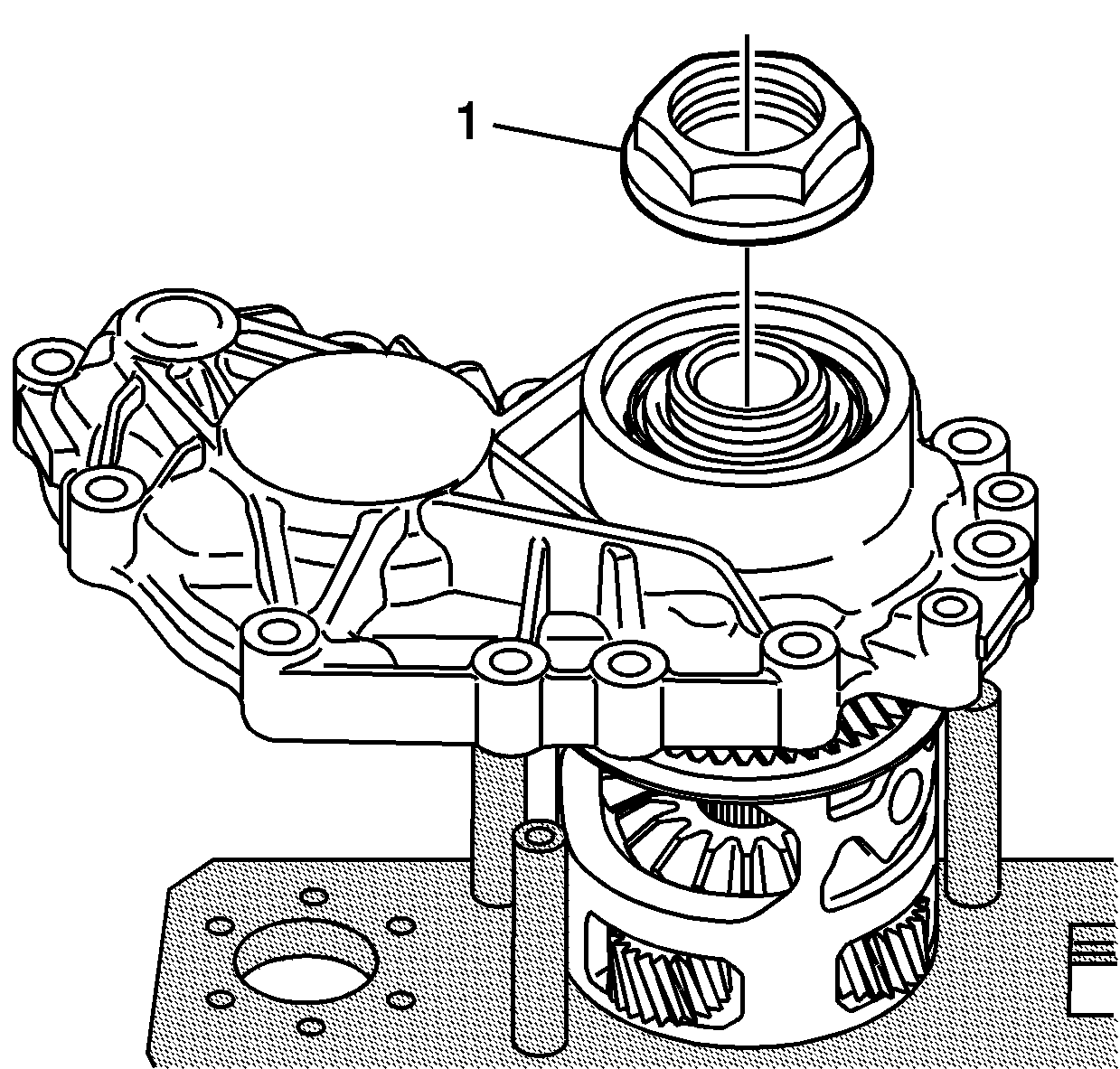 1