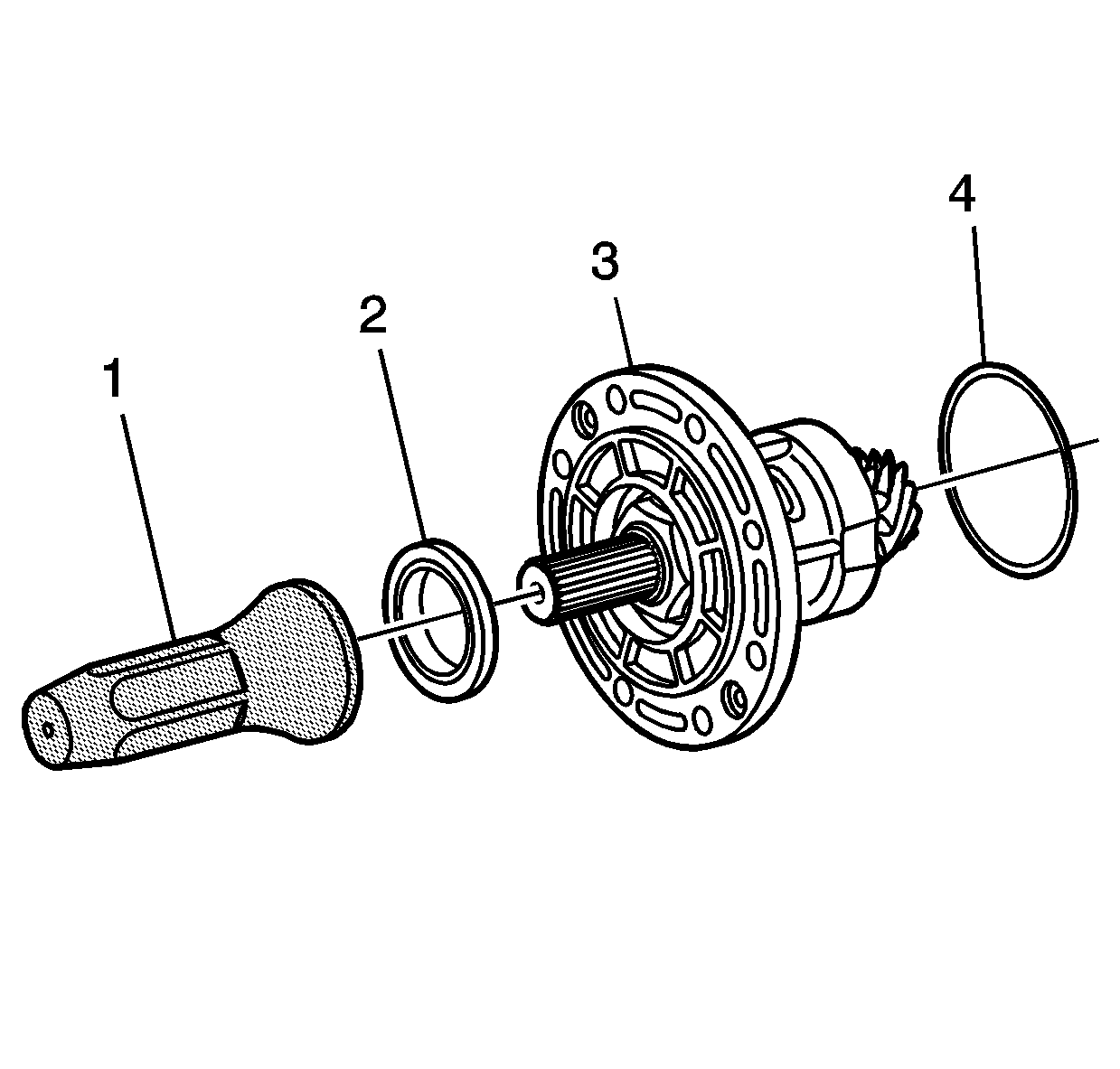 1
2
3
4