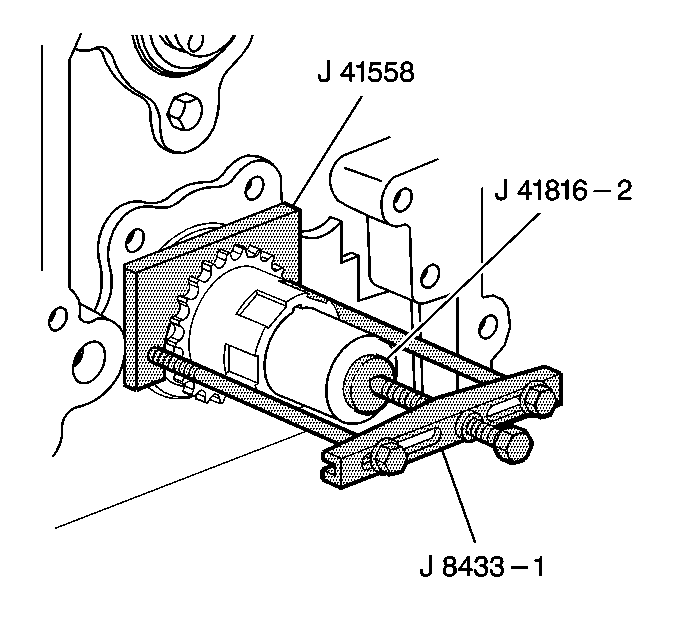 J 41558

J 41816 – 2

J 8433 – 1