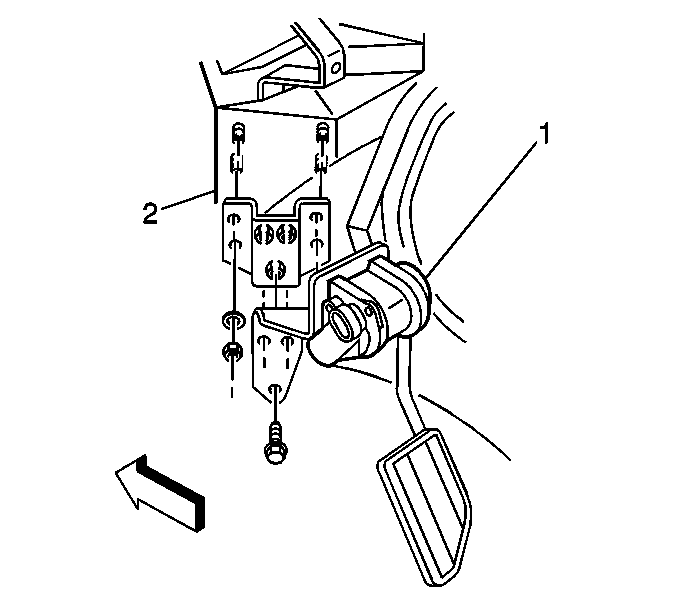 1
2