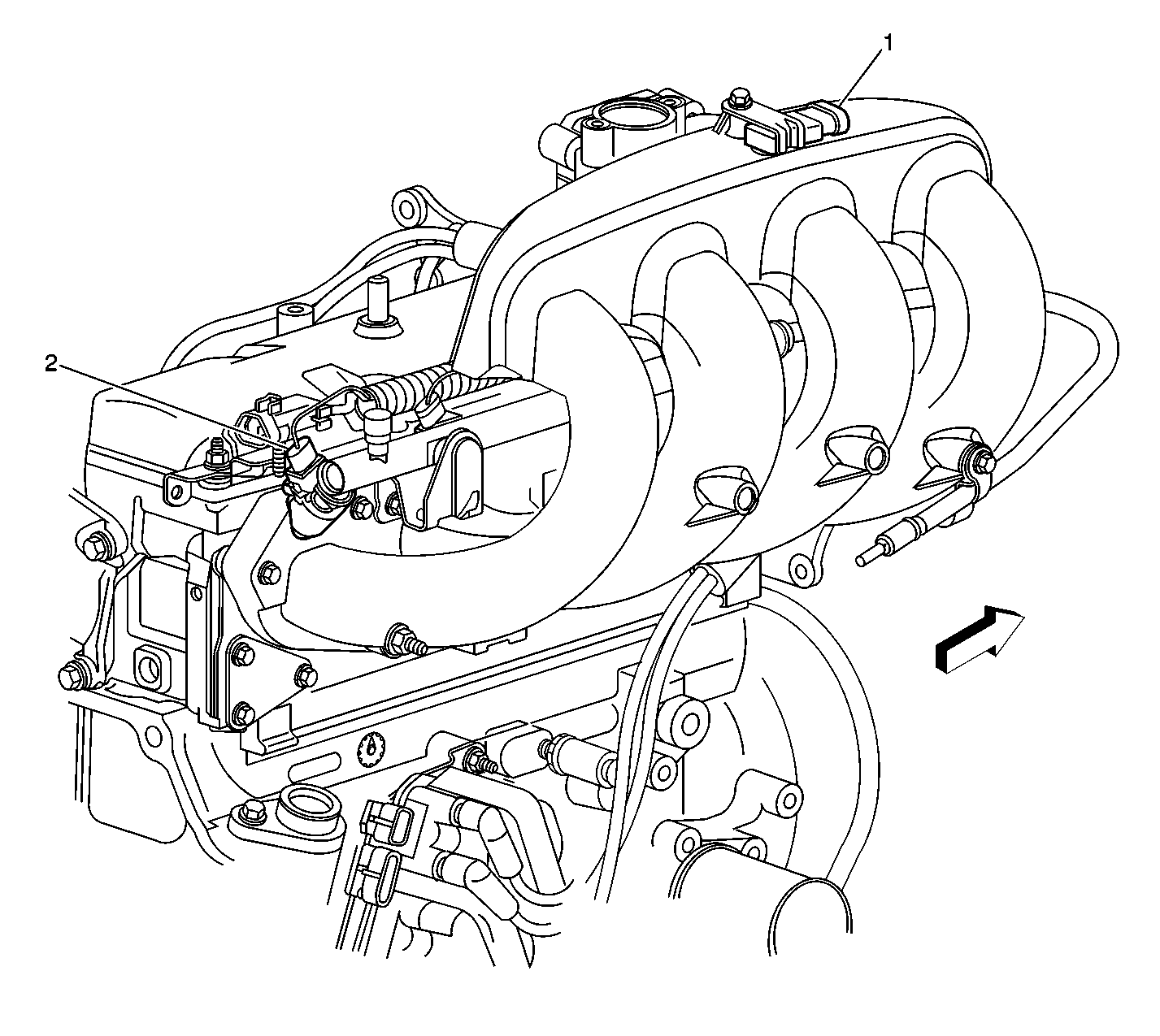 1
2