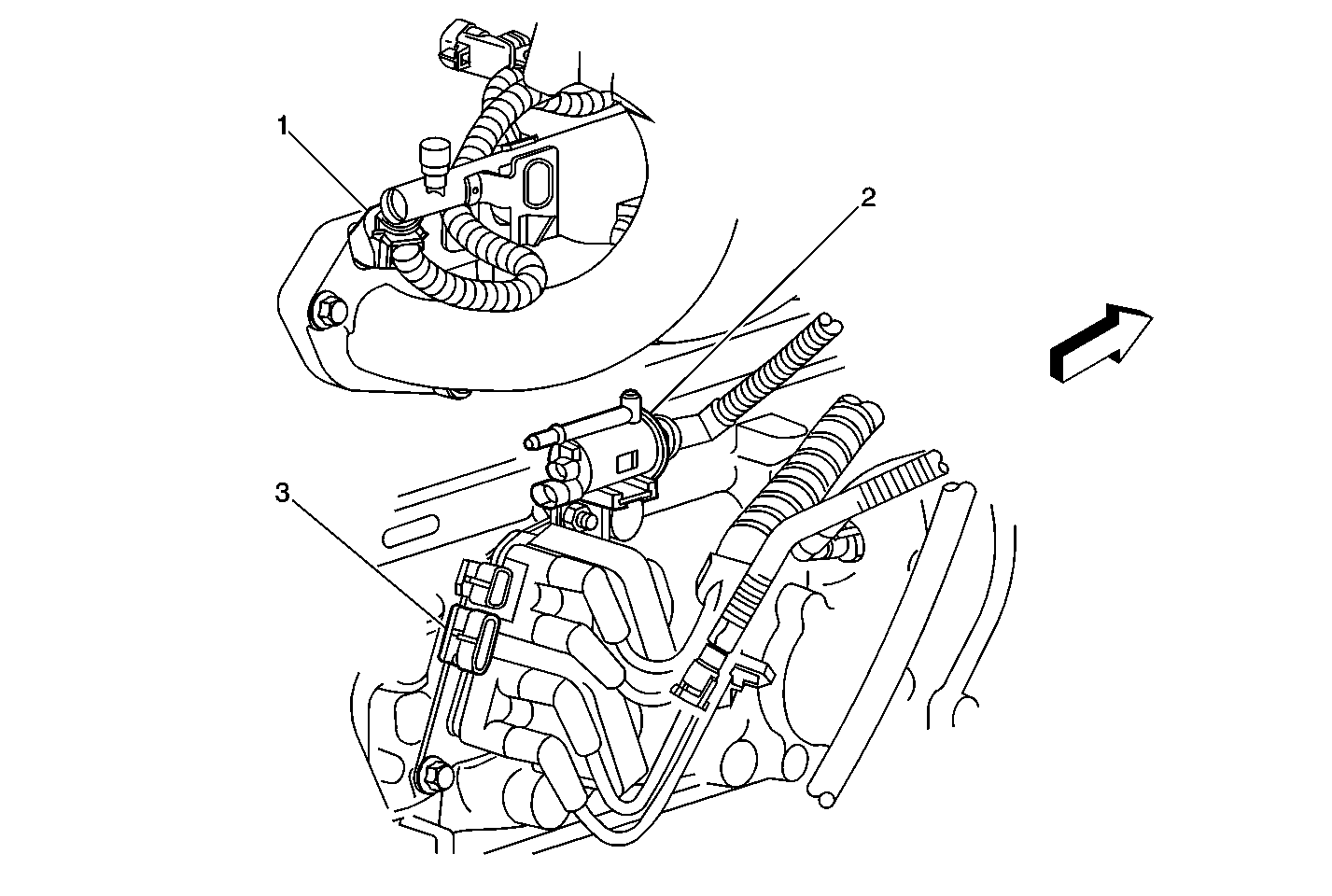 1
2
3