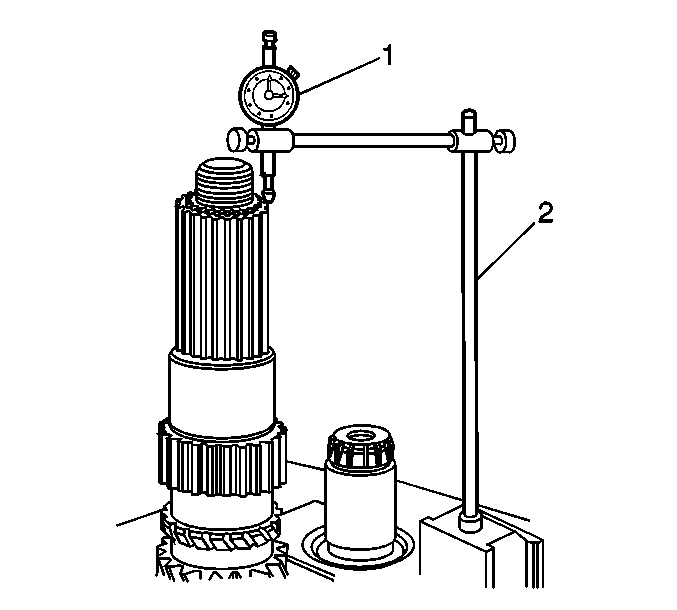 1
2