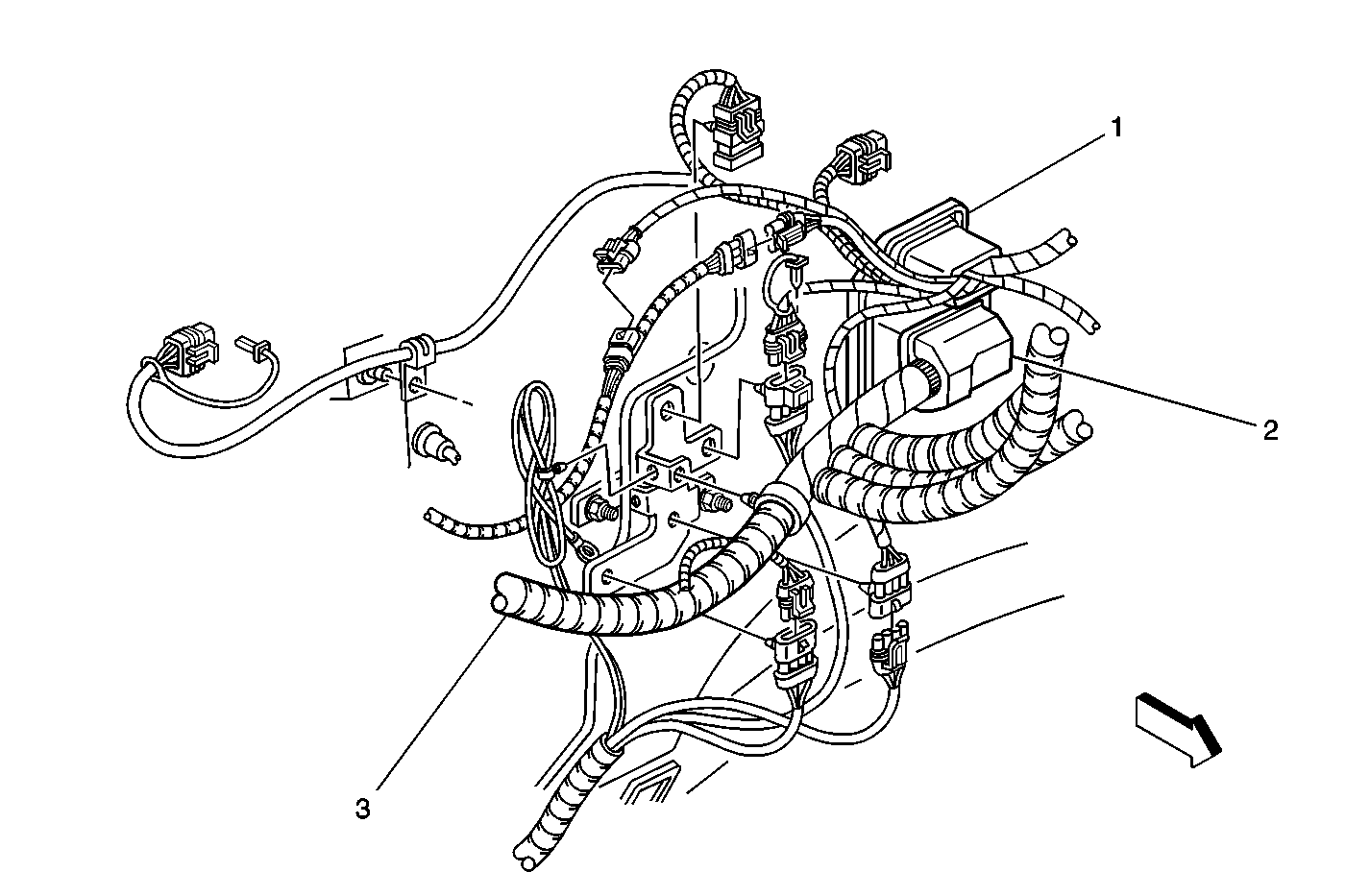 1

2

3