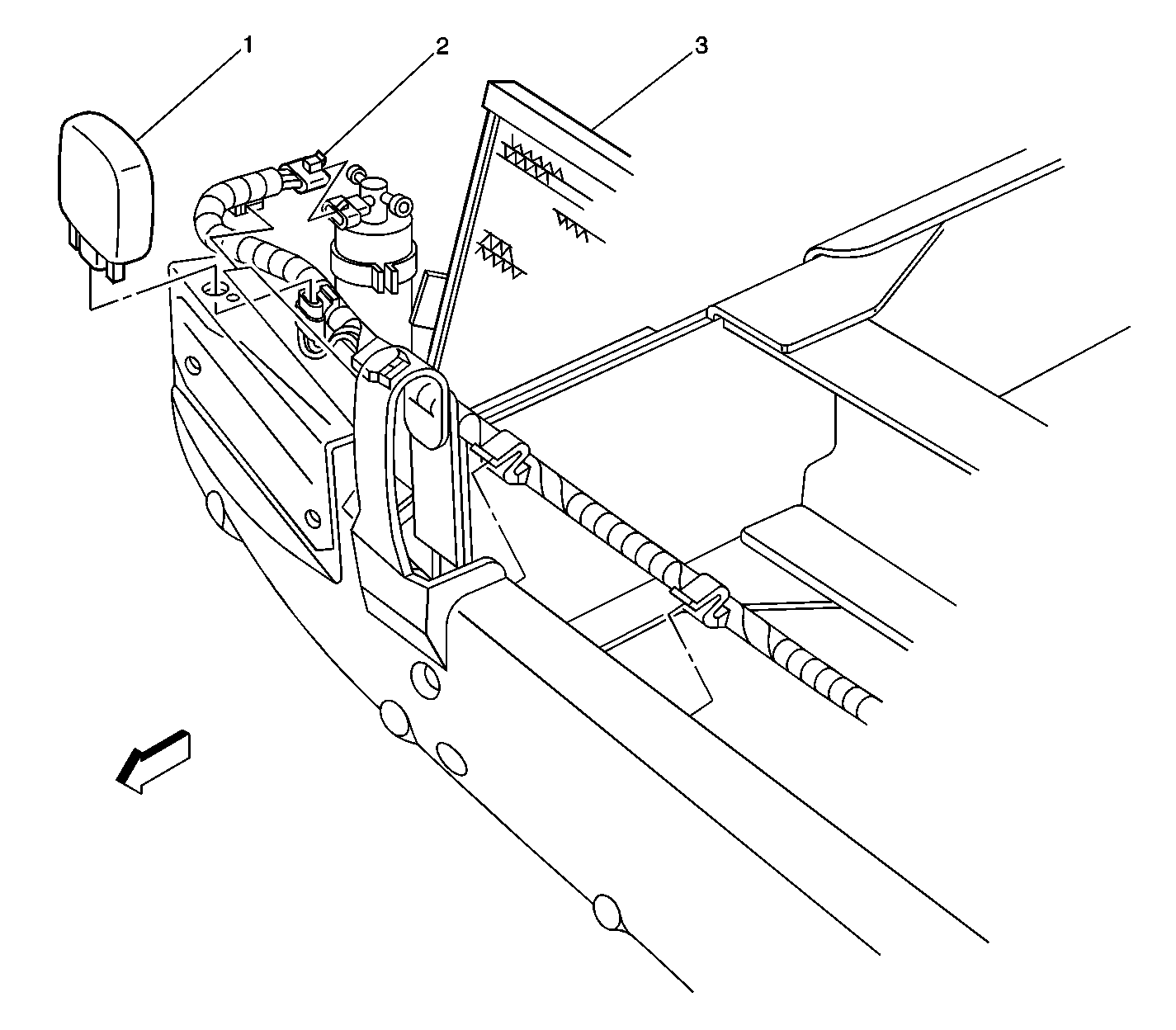 1
2
3