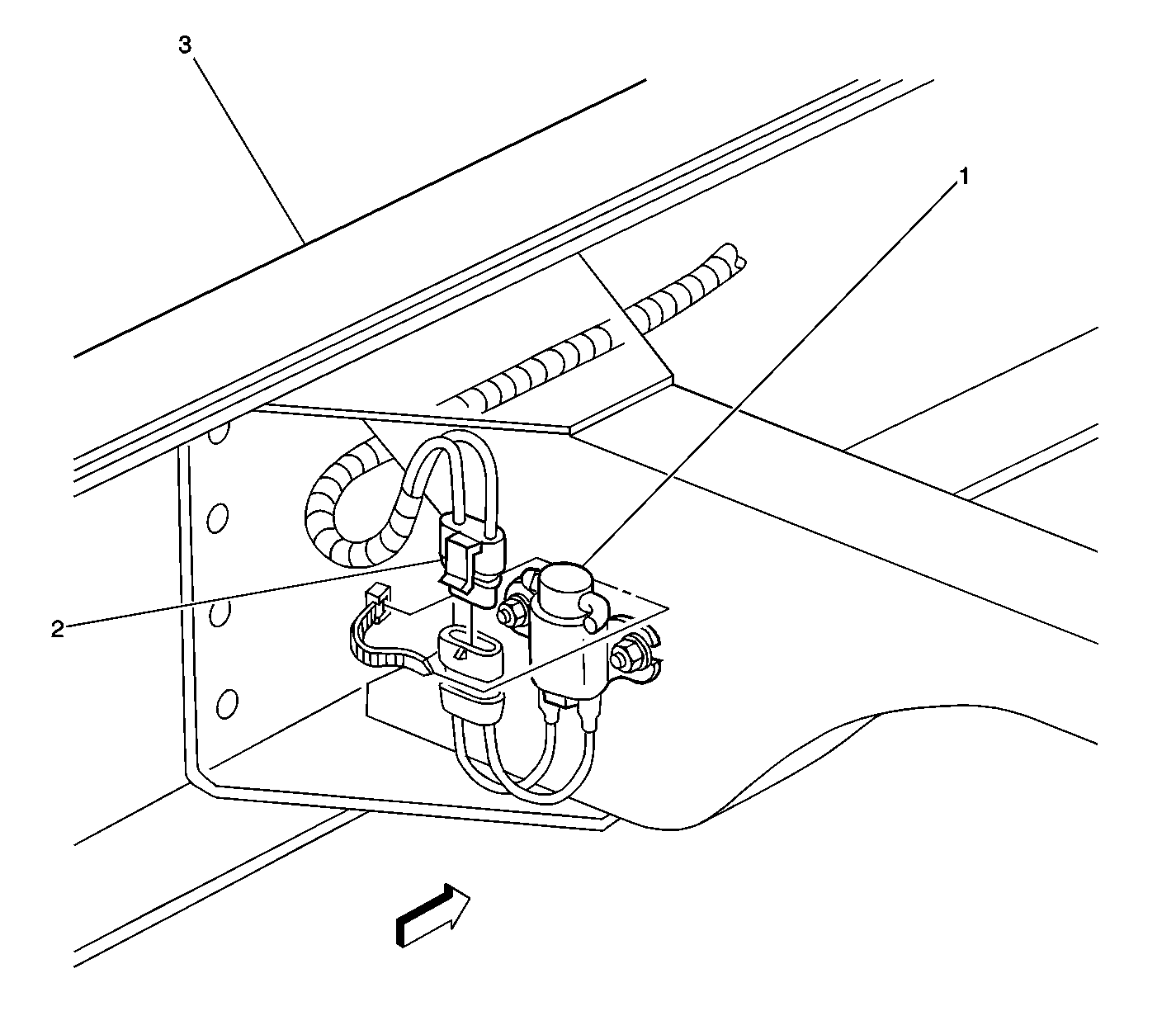 3
1
2