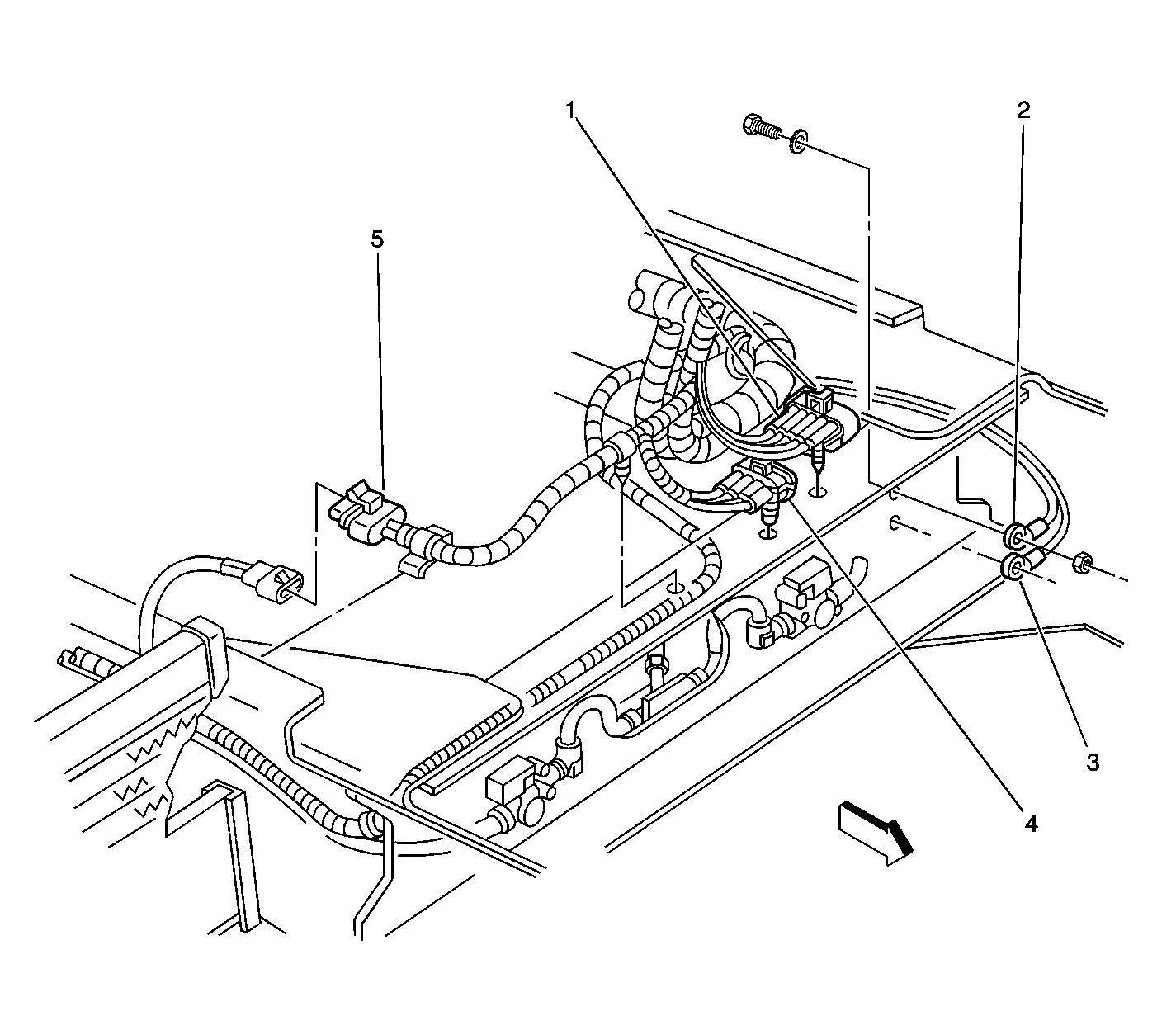 1
2
5
3
4