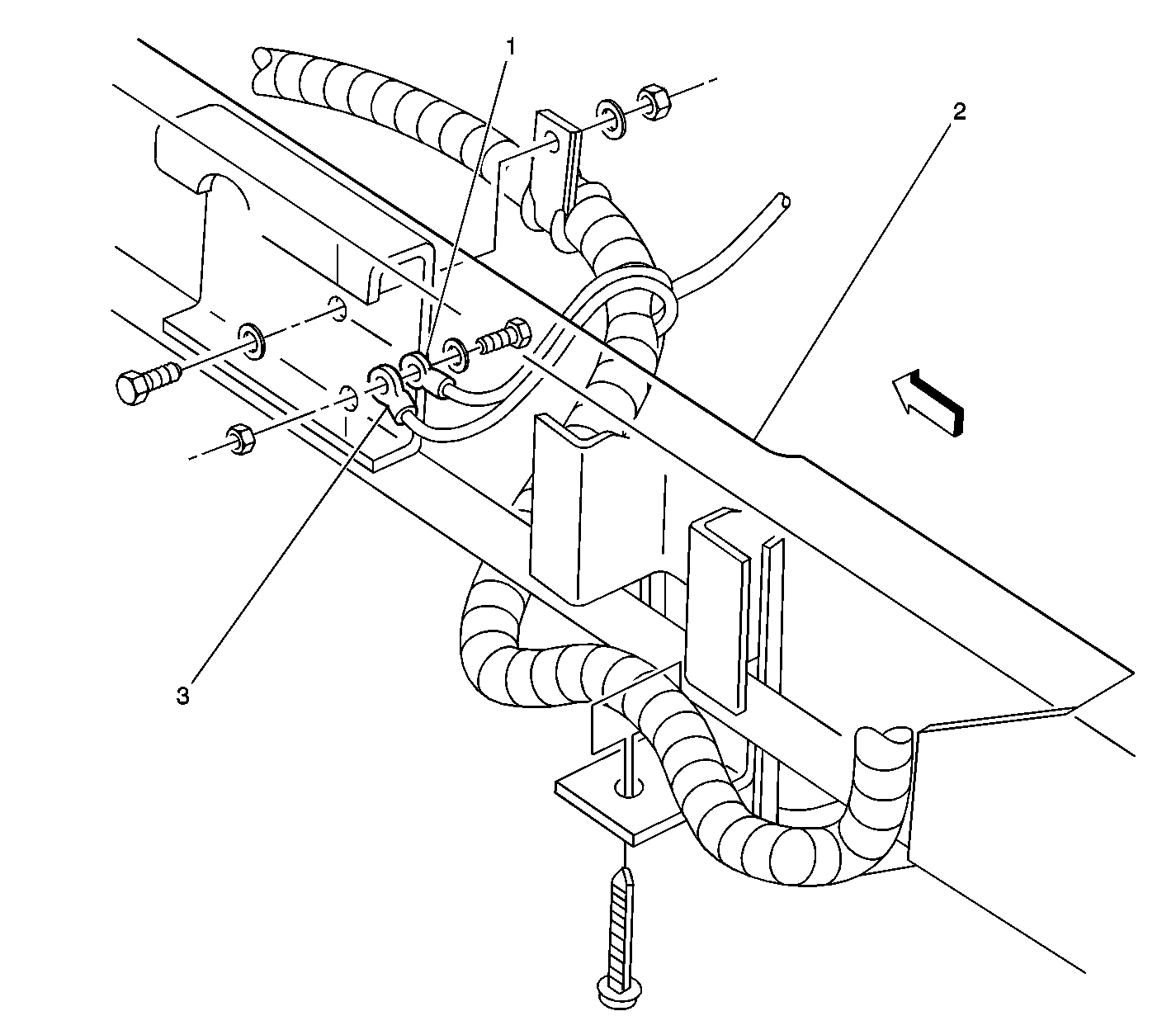 1
2
3