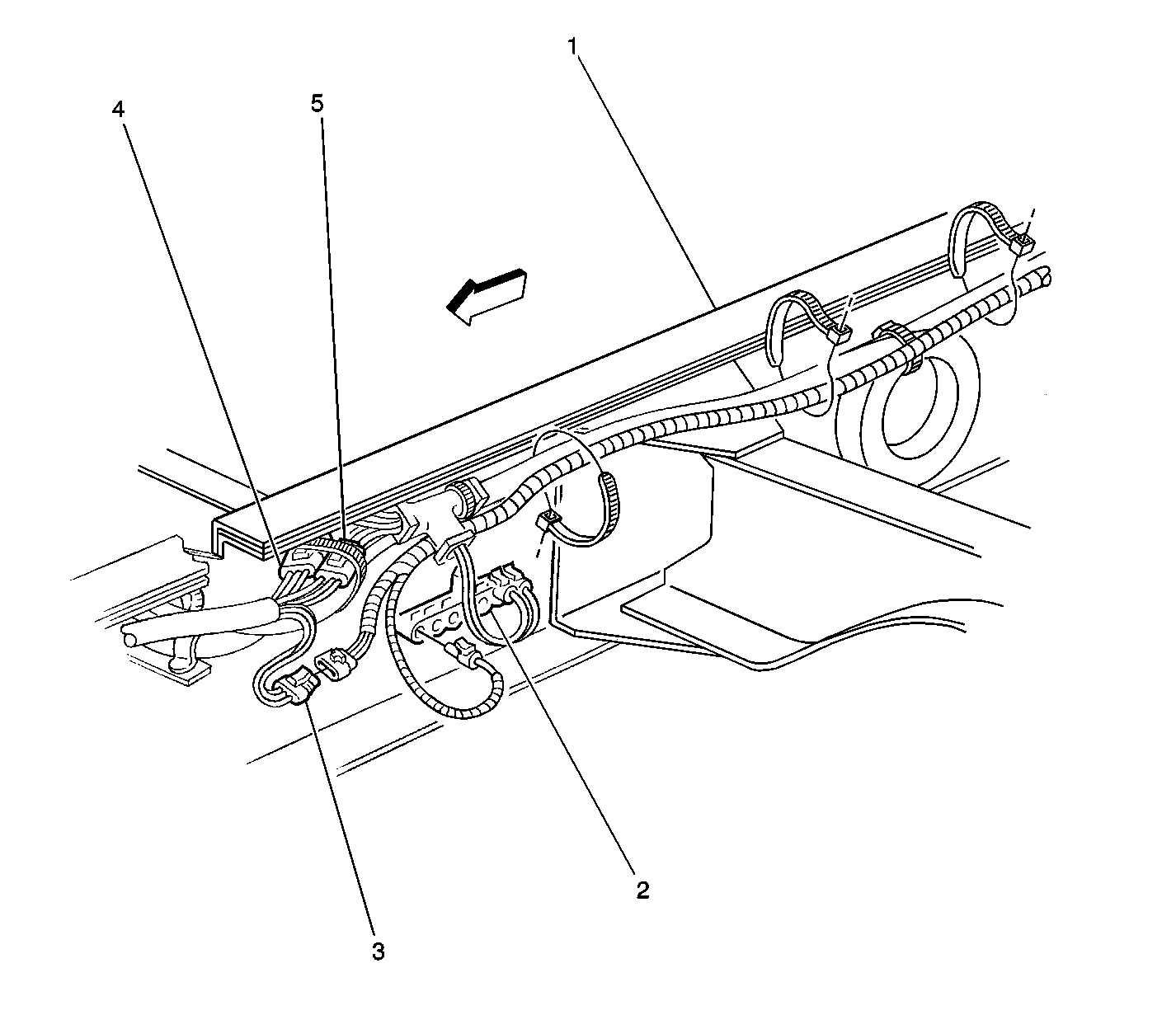 1
4
5
2
3