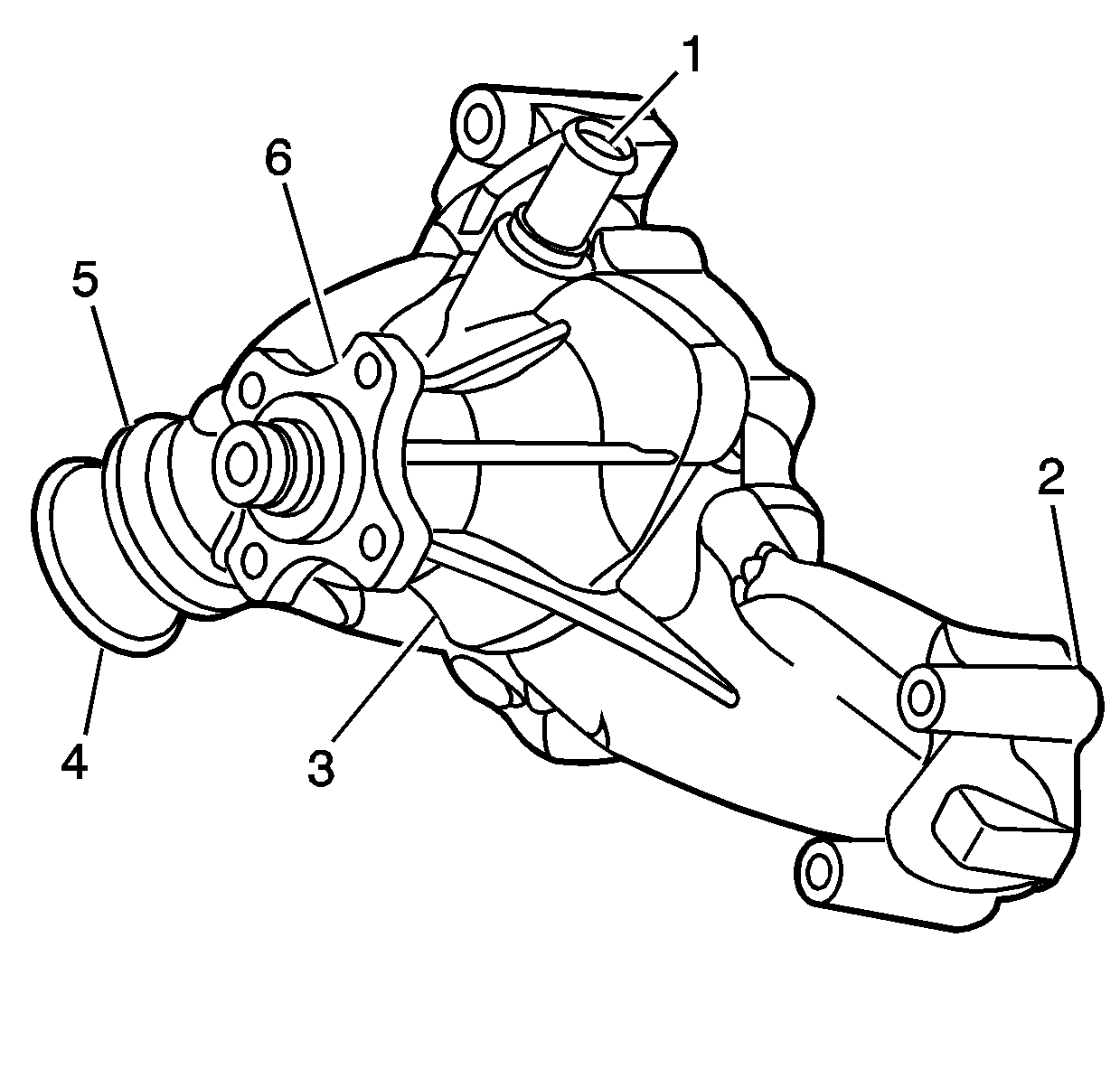 1
6
5
2
4
3