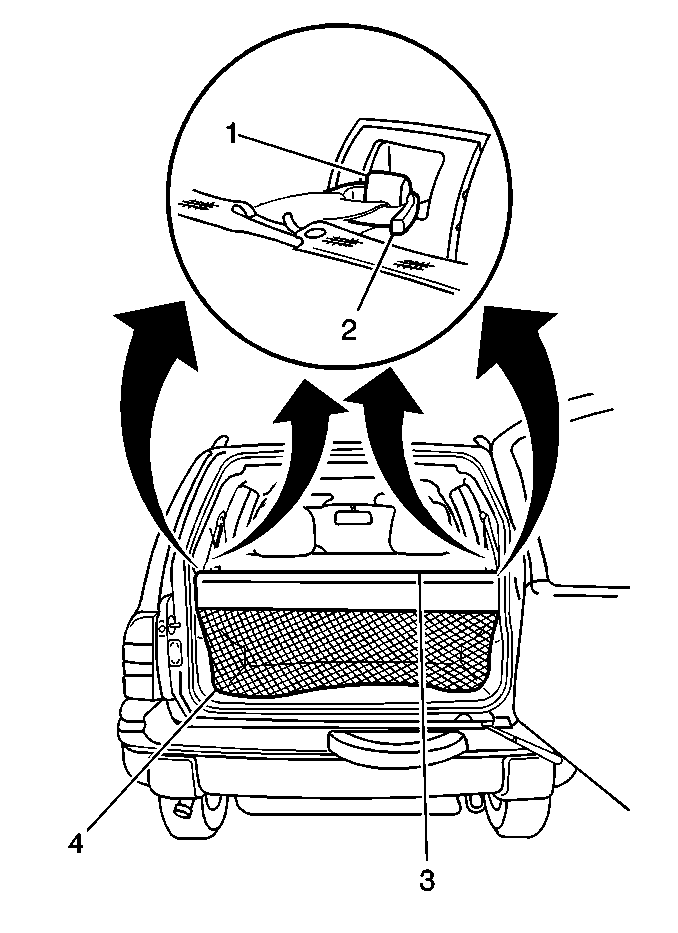 1
2
4
3