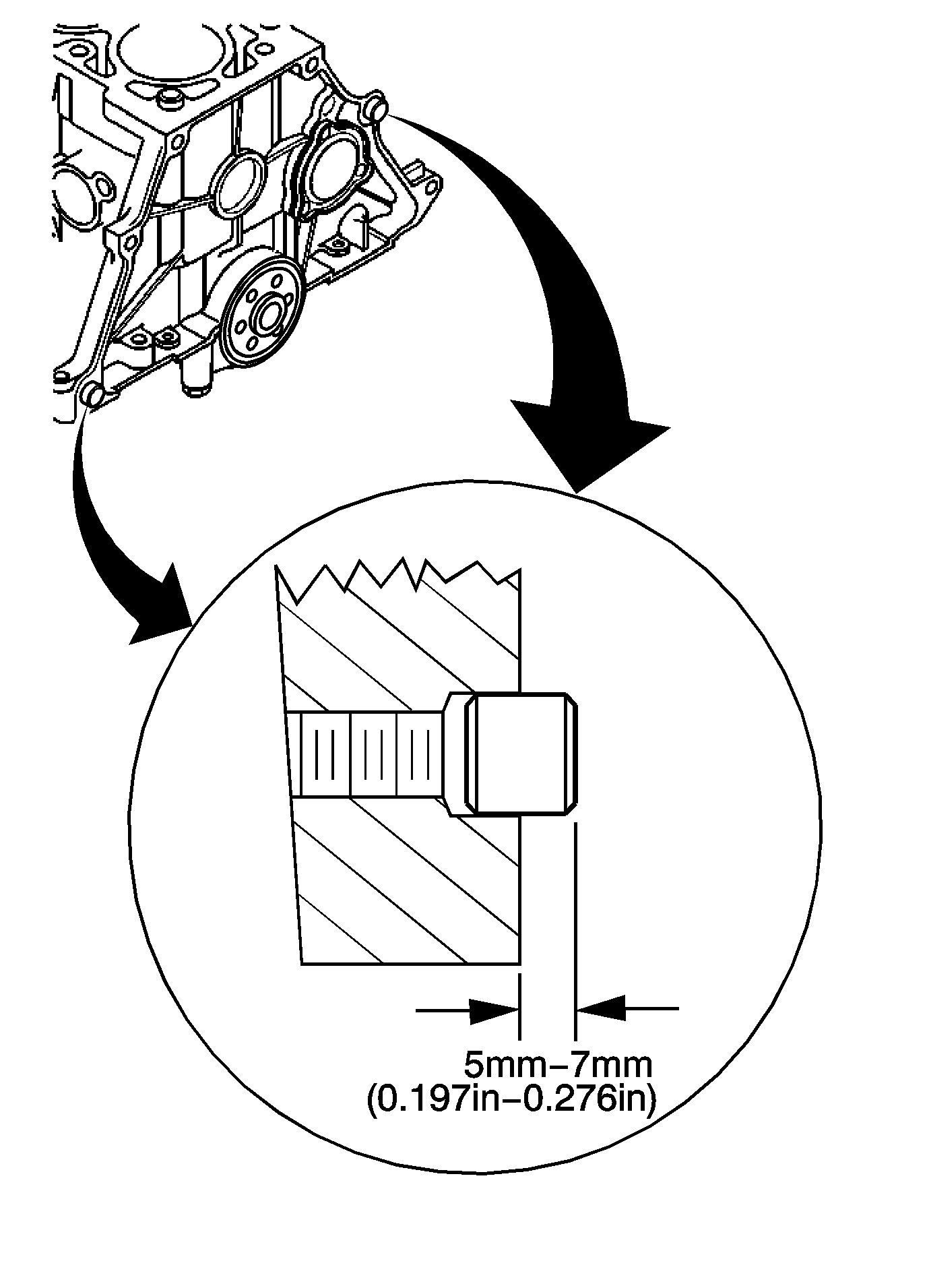 5mm–7mm
(0.197in–0.276in)