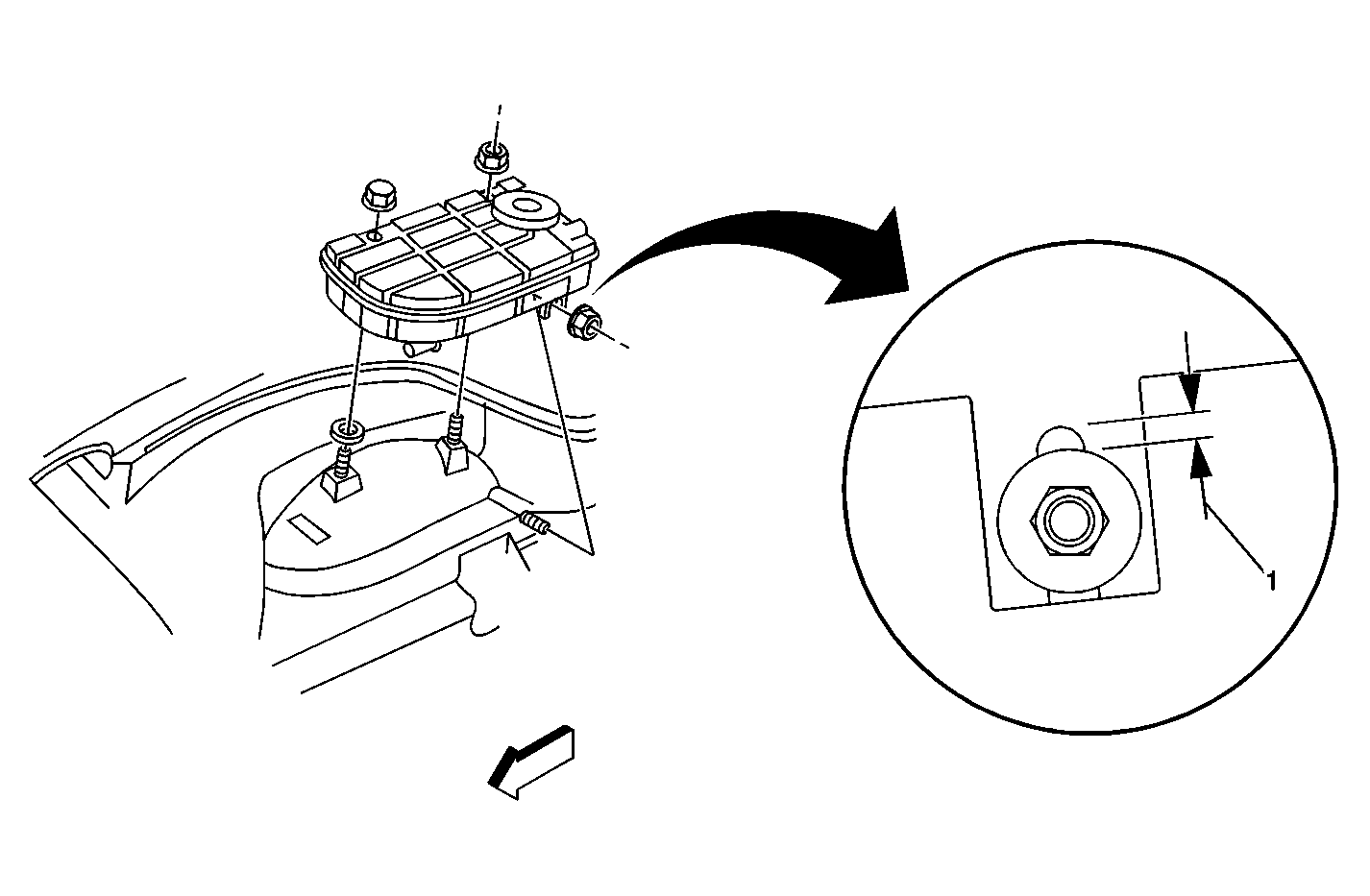 1