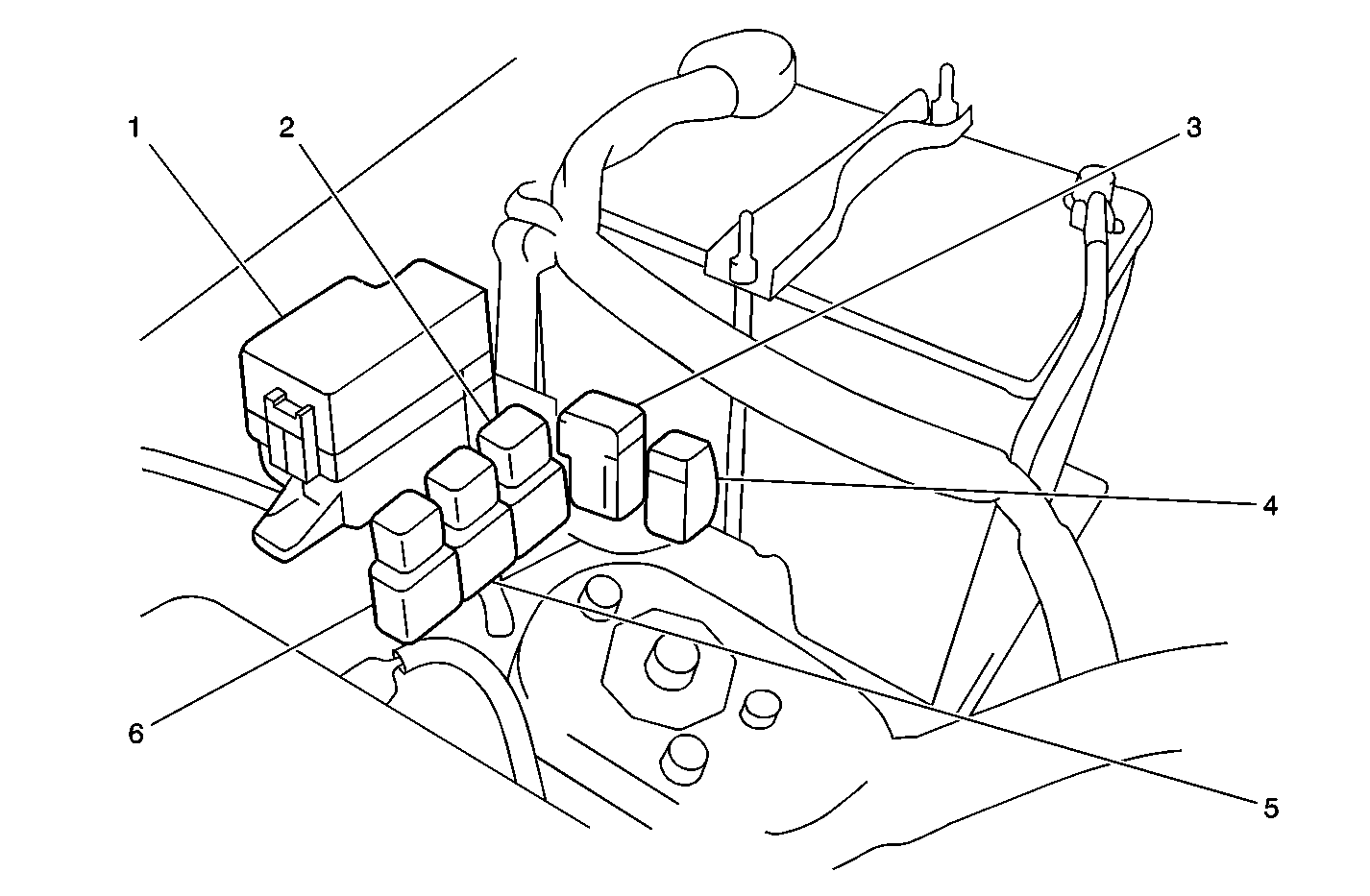 1
2
3
4
6
5