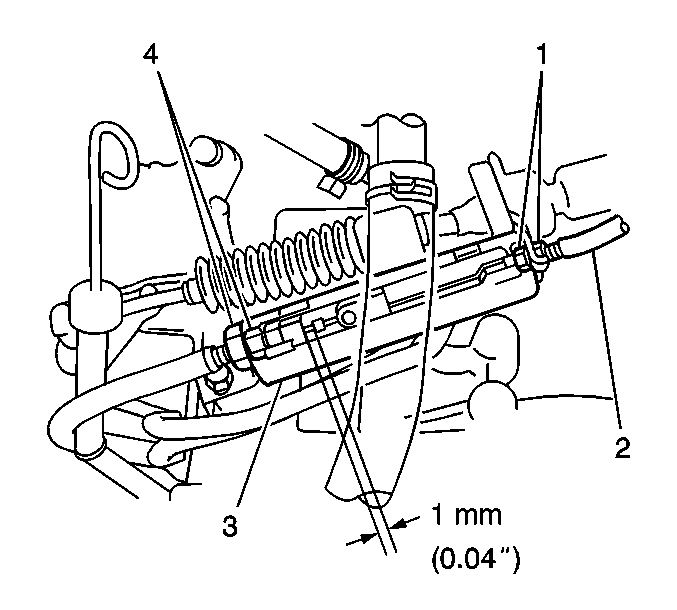 4
1
2
3
1 mm
(0.04")