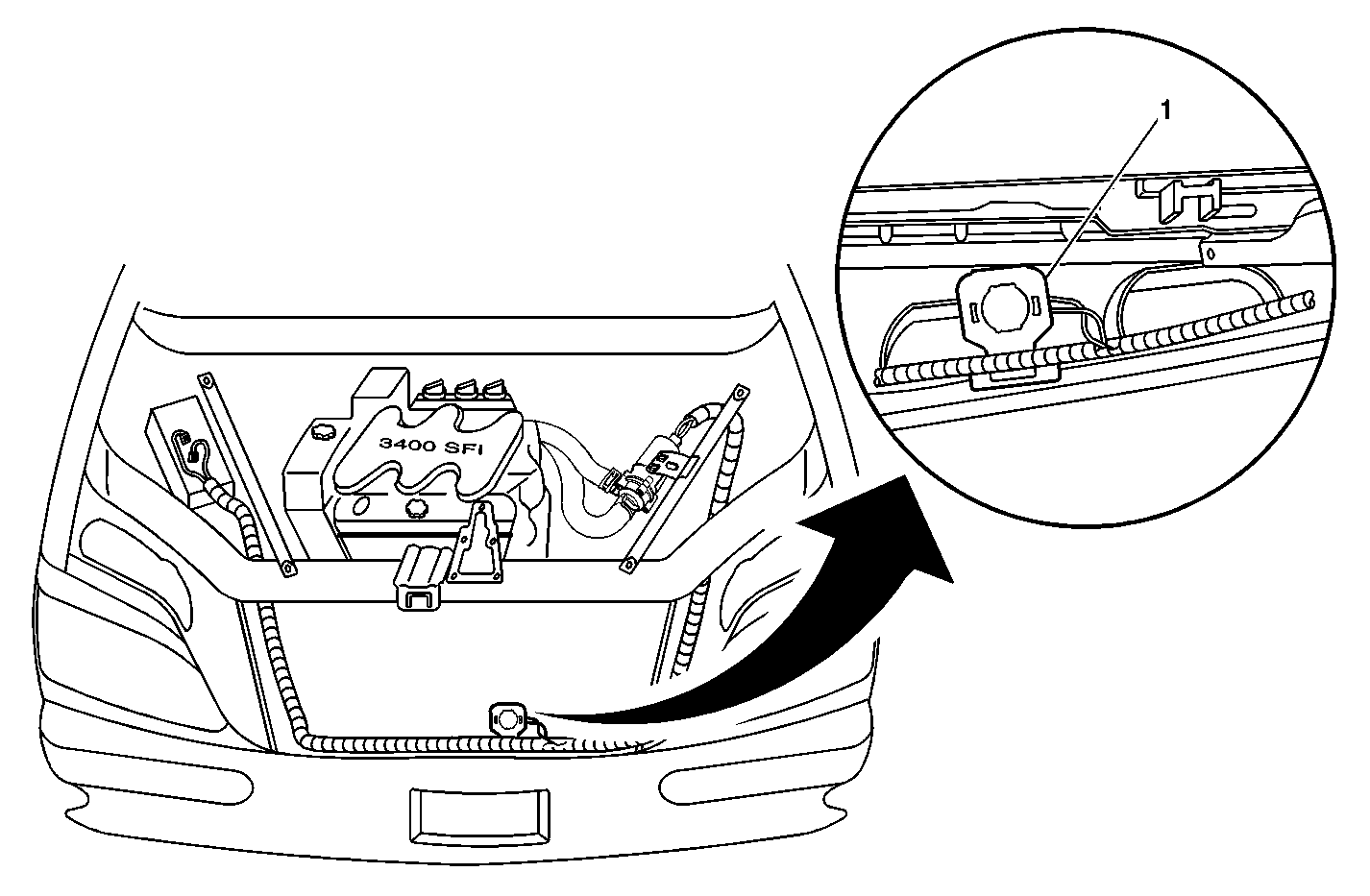 1

3400 SFI