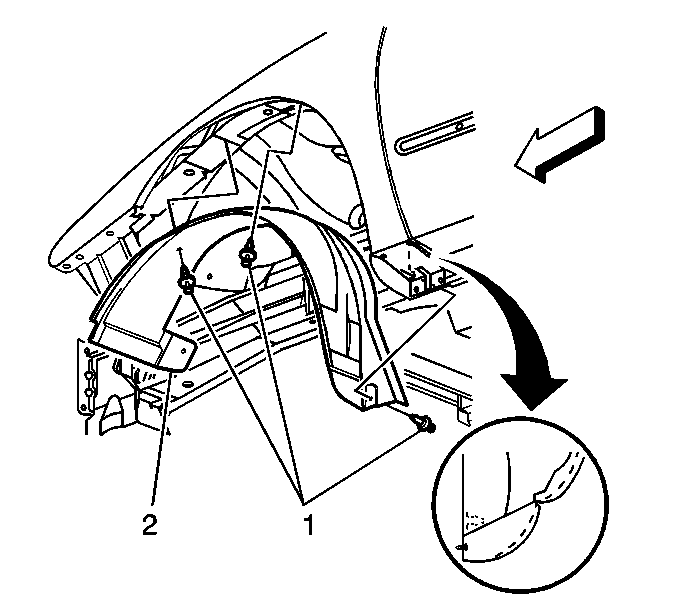 2
1