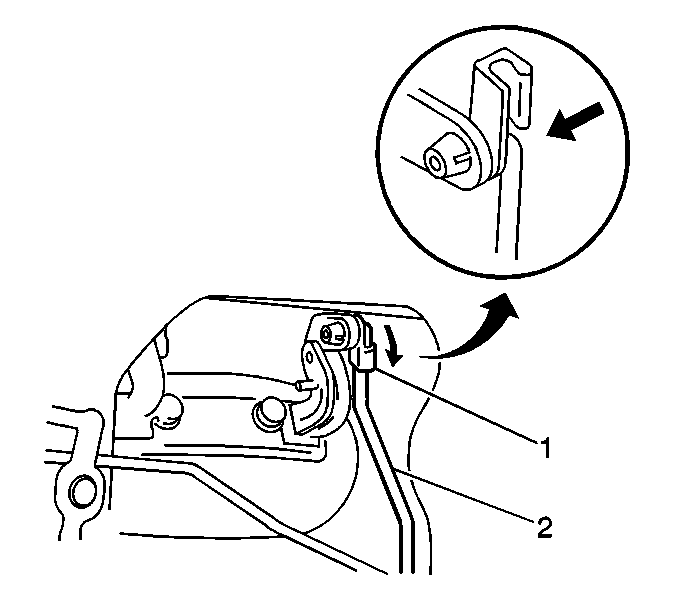 1
2