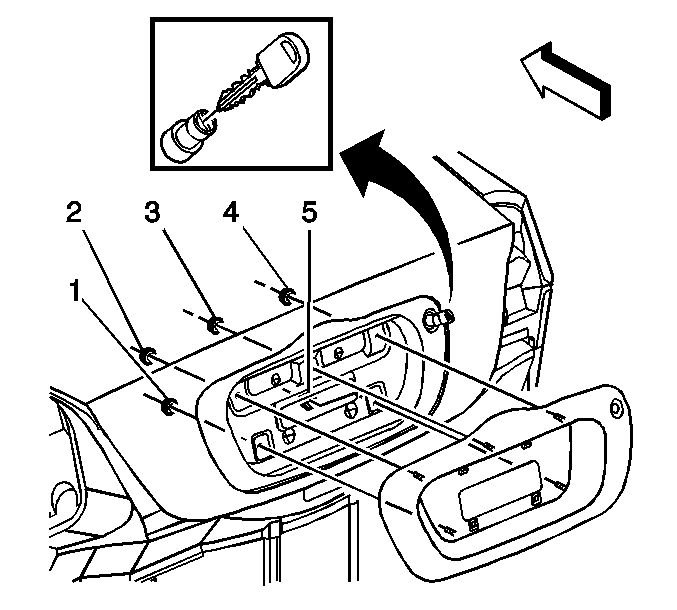 2
3
4
5
1