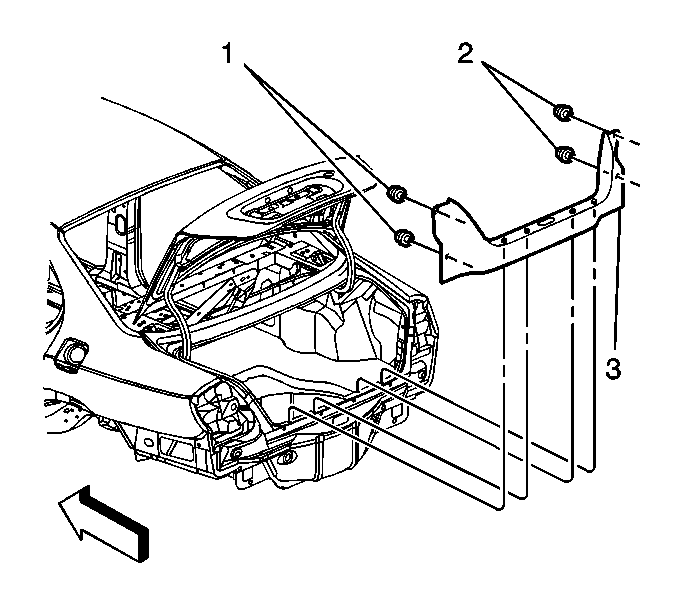 1
2
3