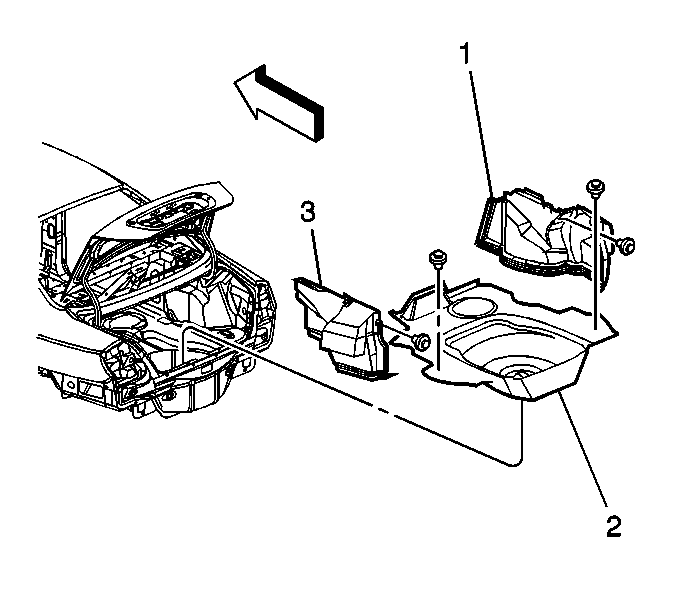 1
3
2