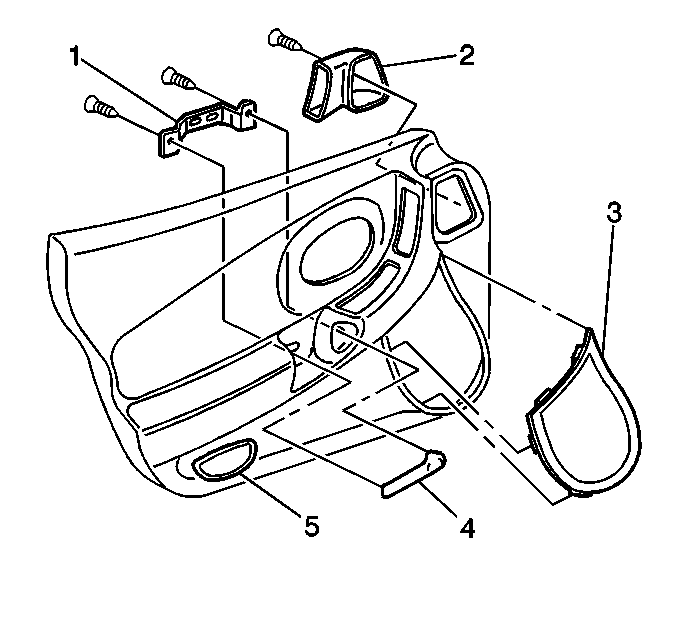 1
2
3
5
4