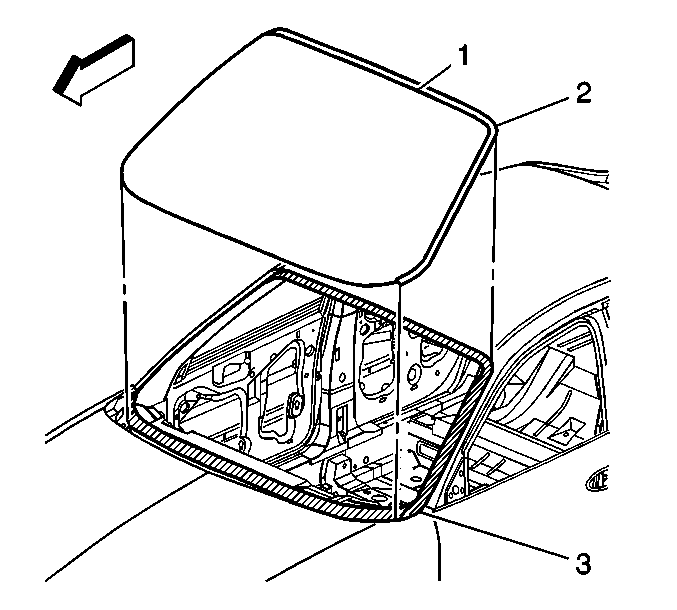 1
2
3