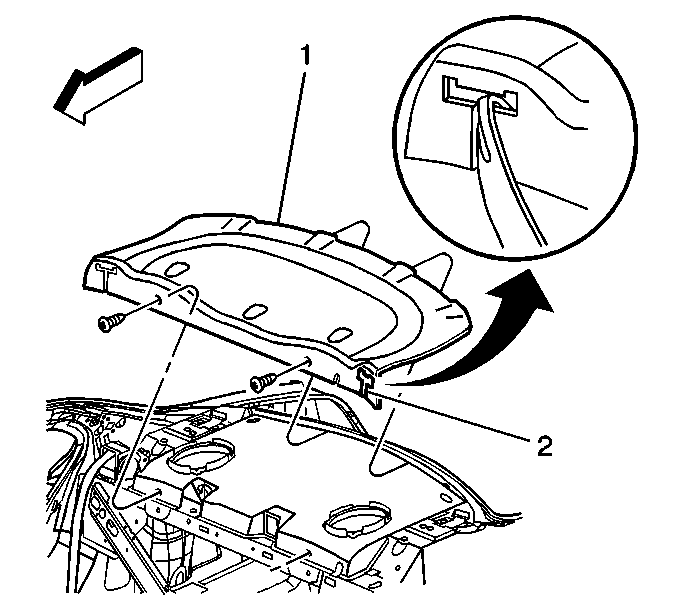 1

2