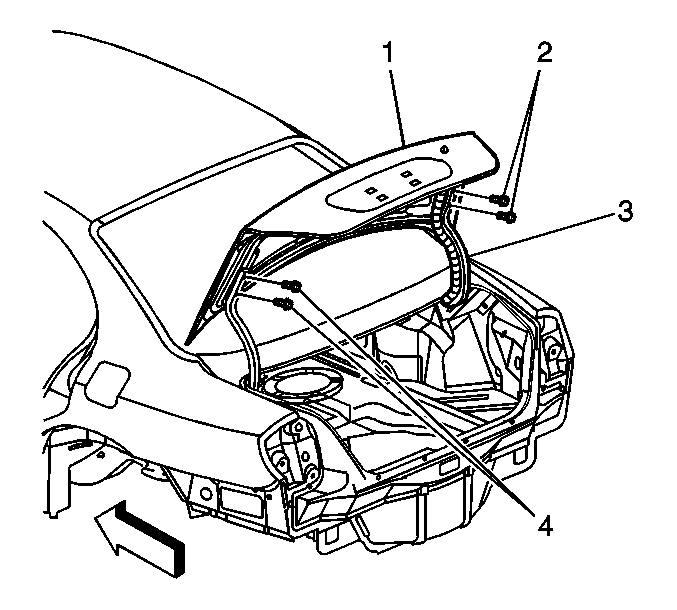 1
2
3
4