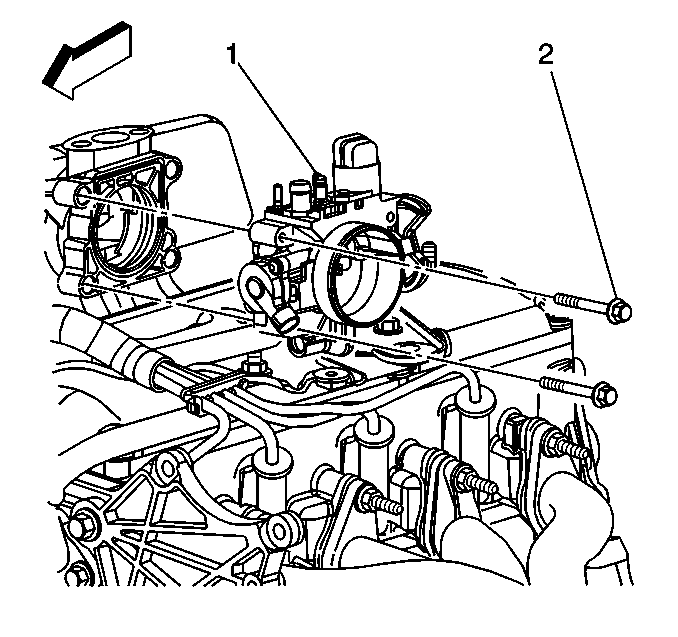 1
2