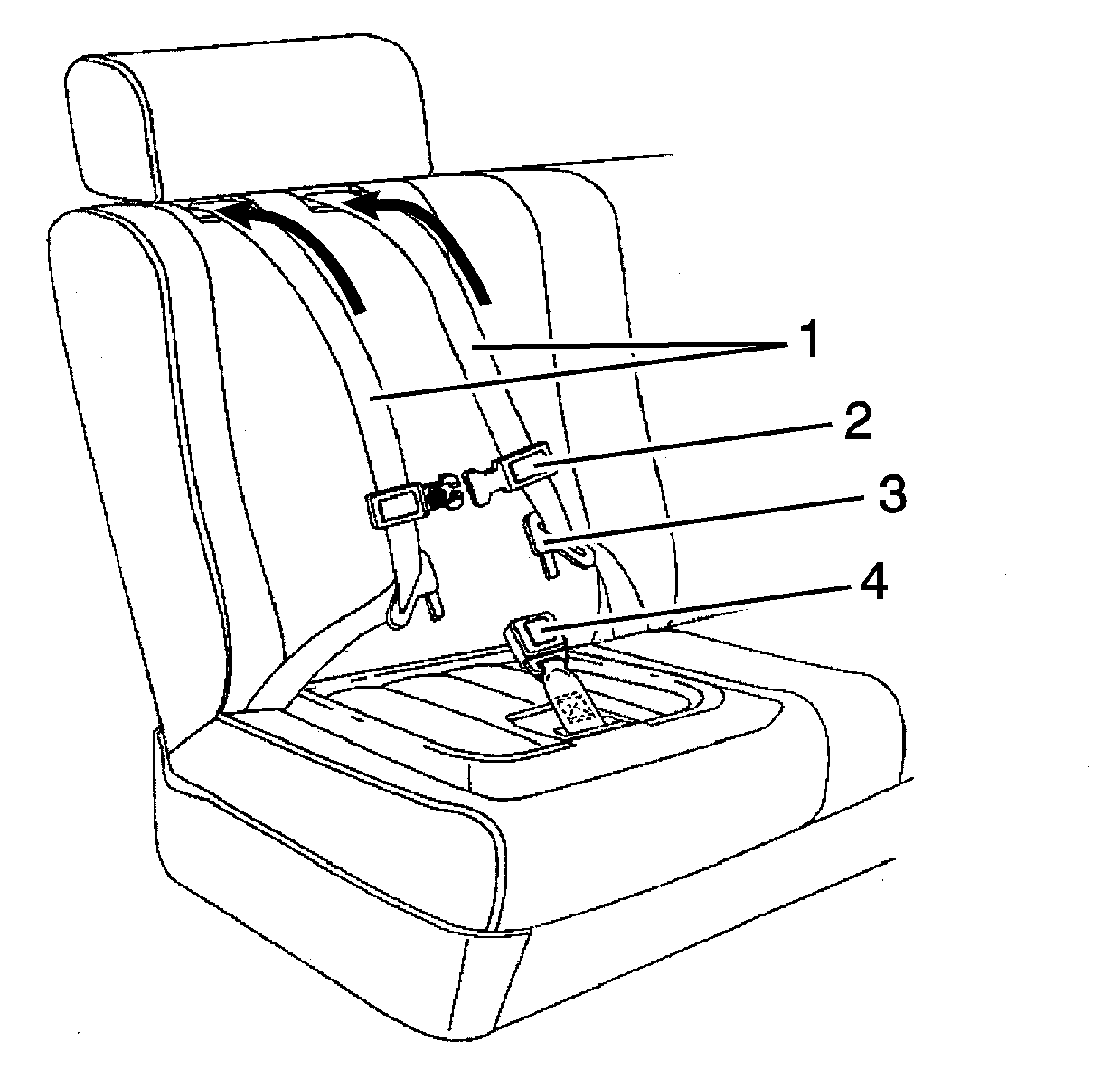 1
2
3
4