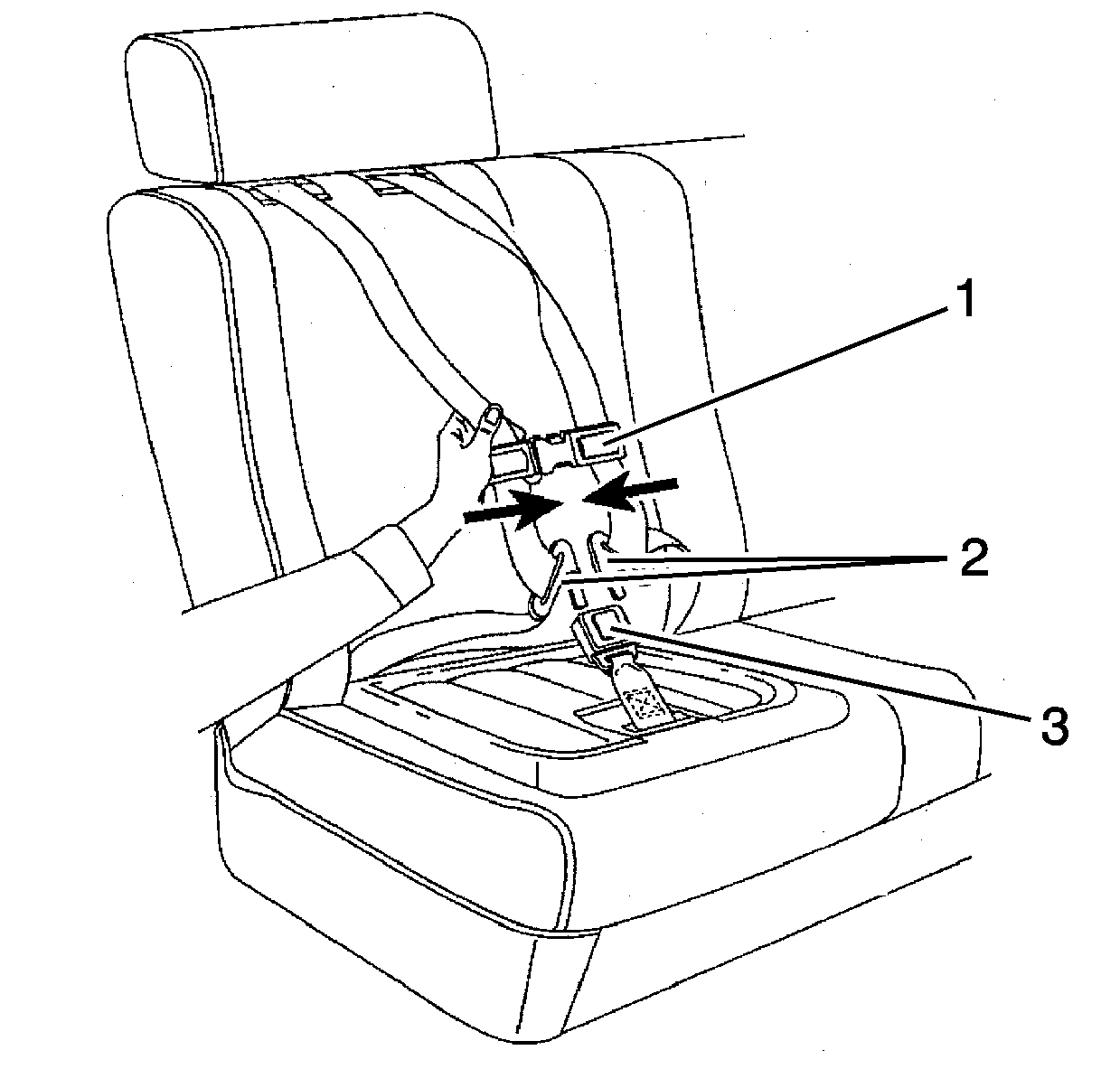 1
2
3