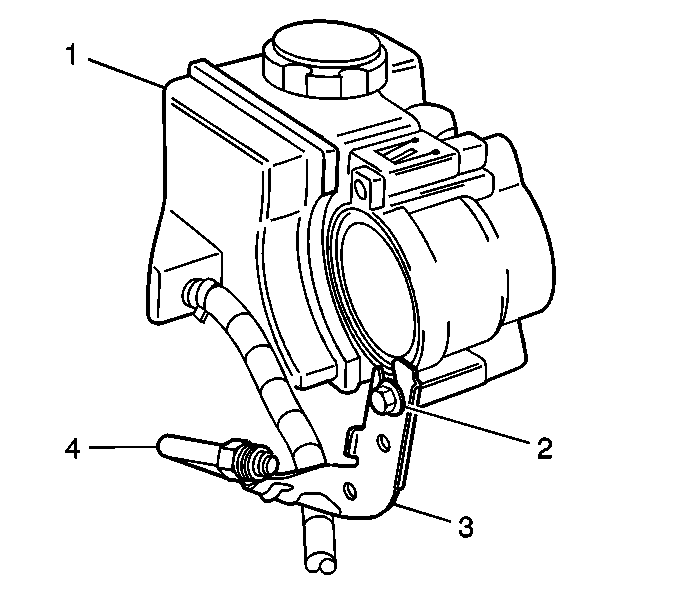 1
2
4
3