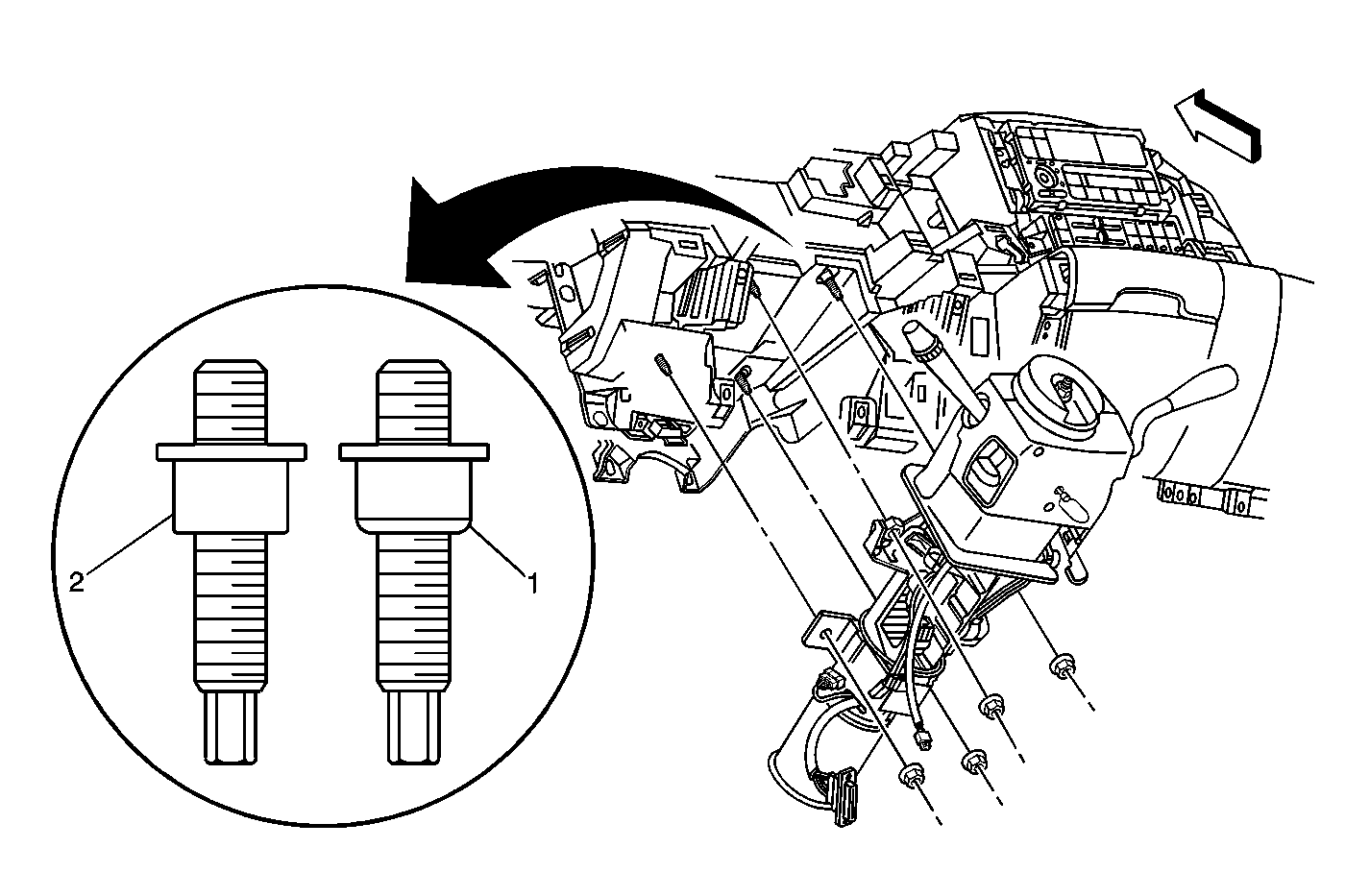 2
1