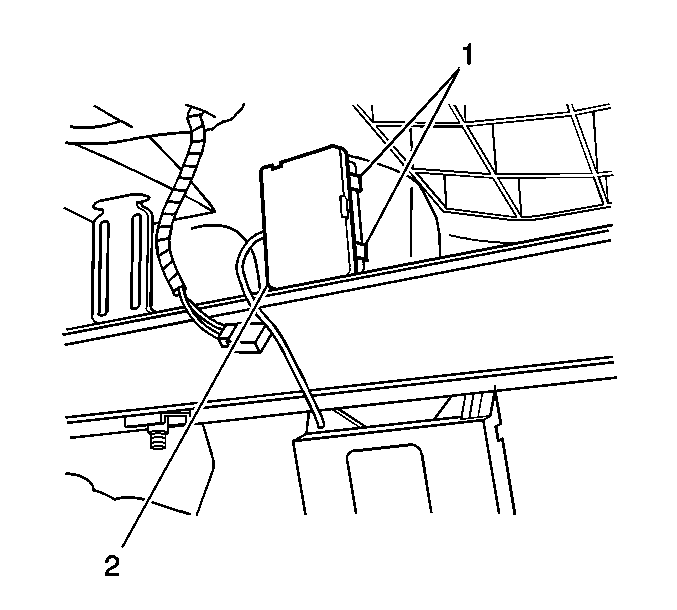 1

2