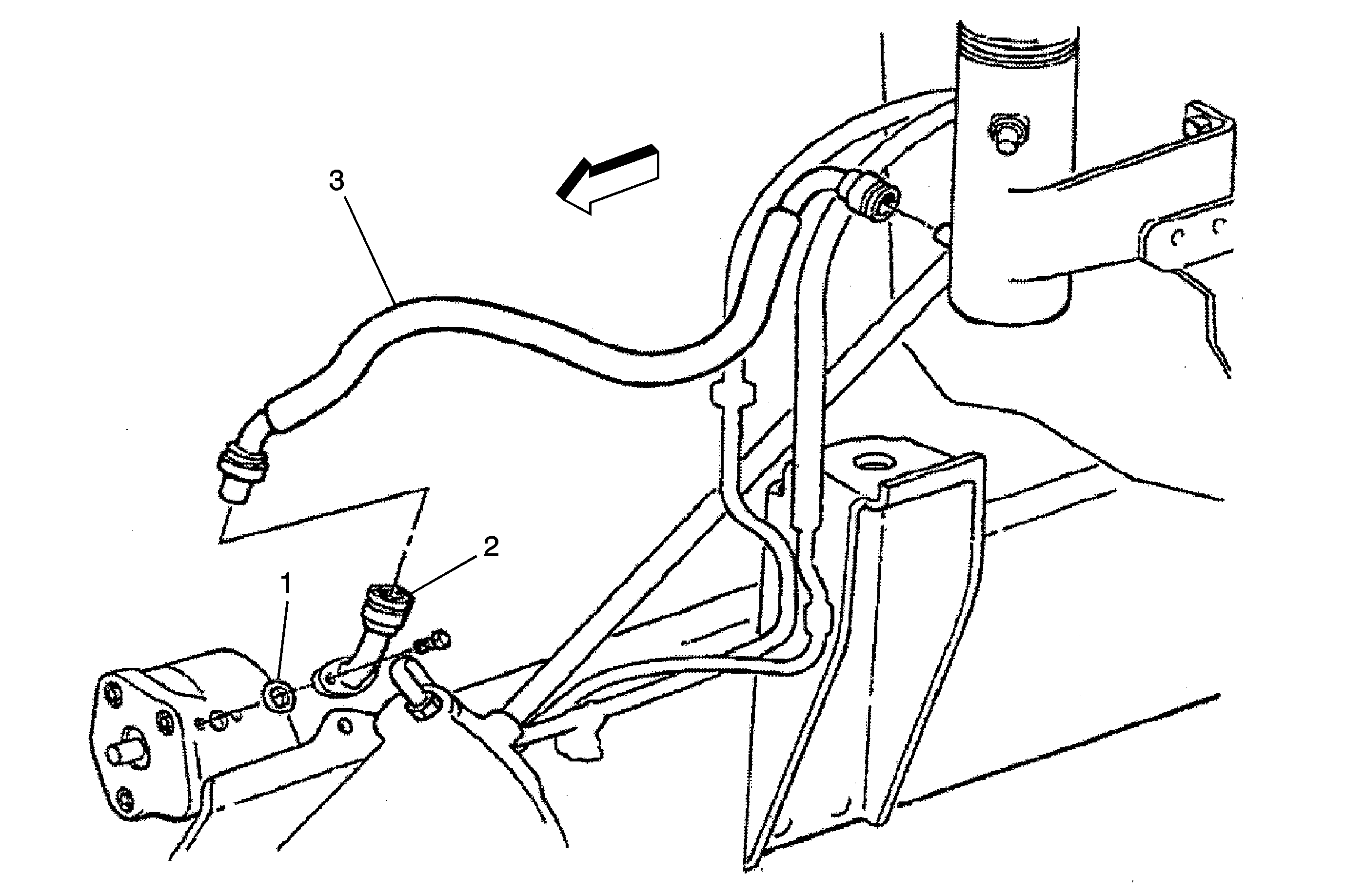 3

2

1