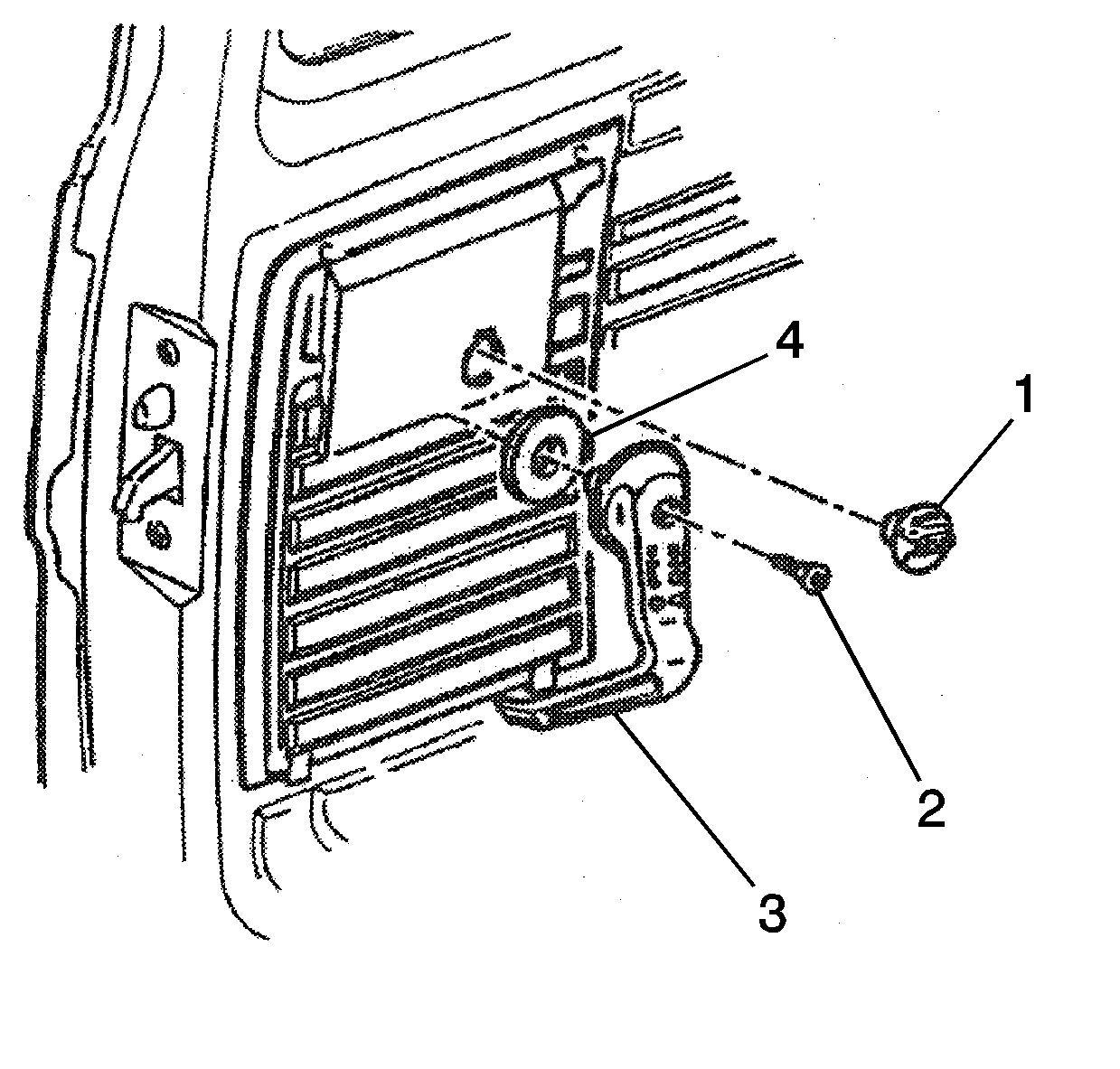 4
1
2
3