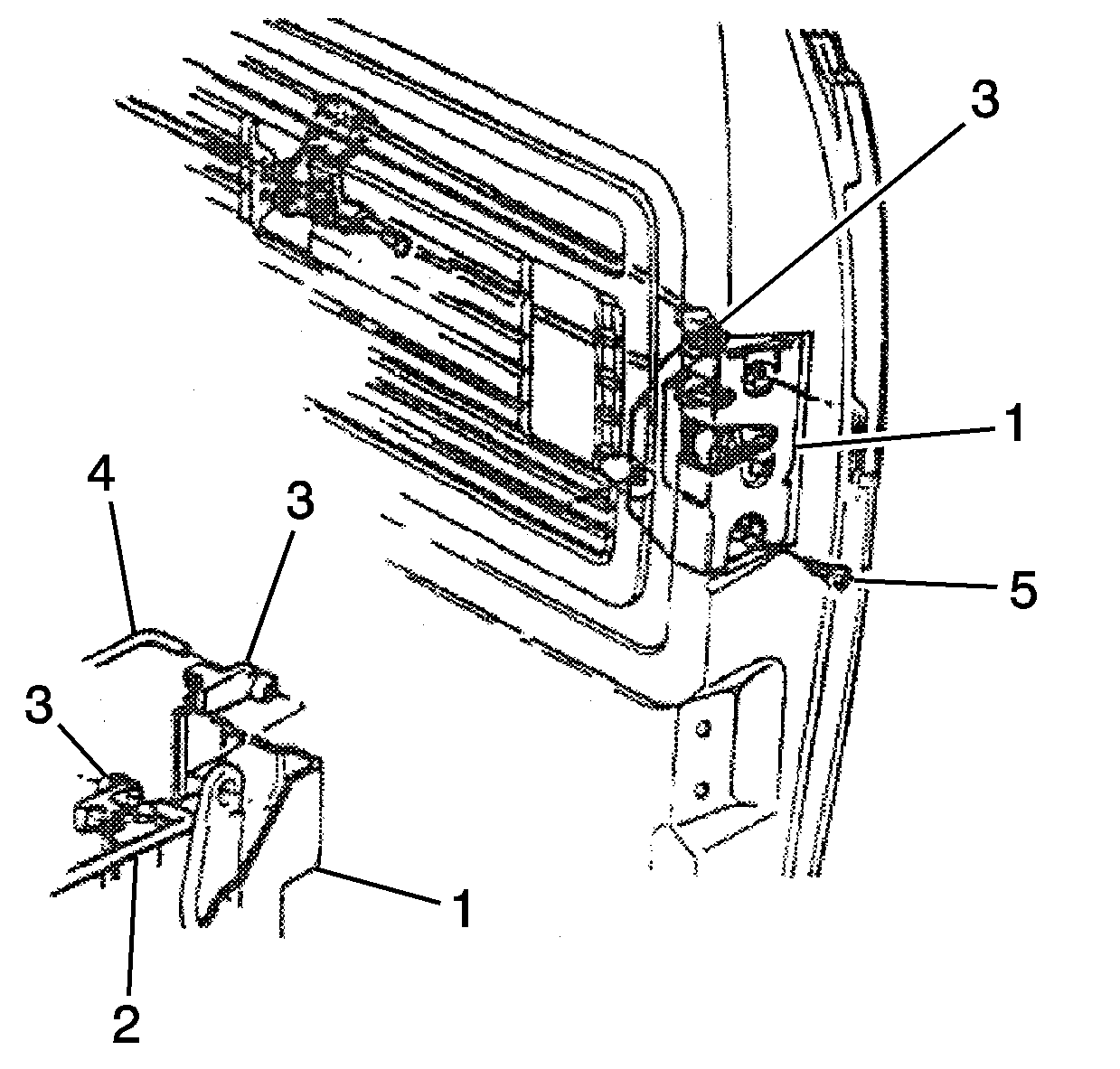 3
1
5
4
3
3
1
2