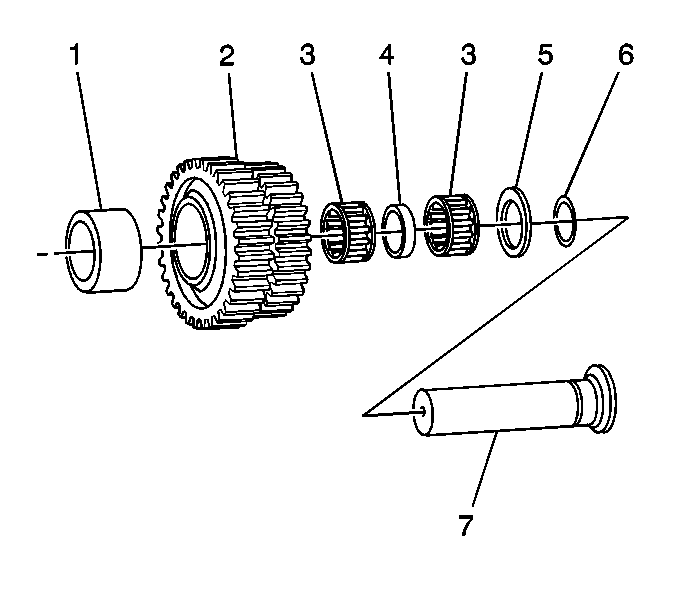 1 2 3 4 3 5 6

7