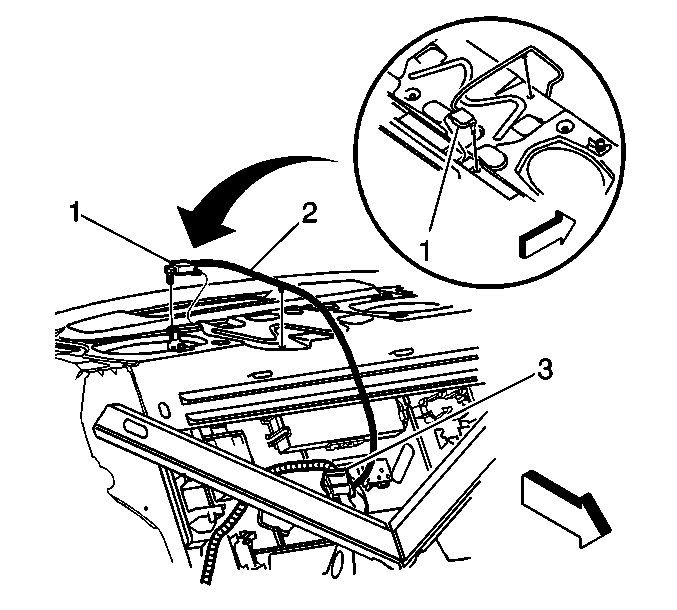 1
2
1
3