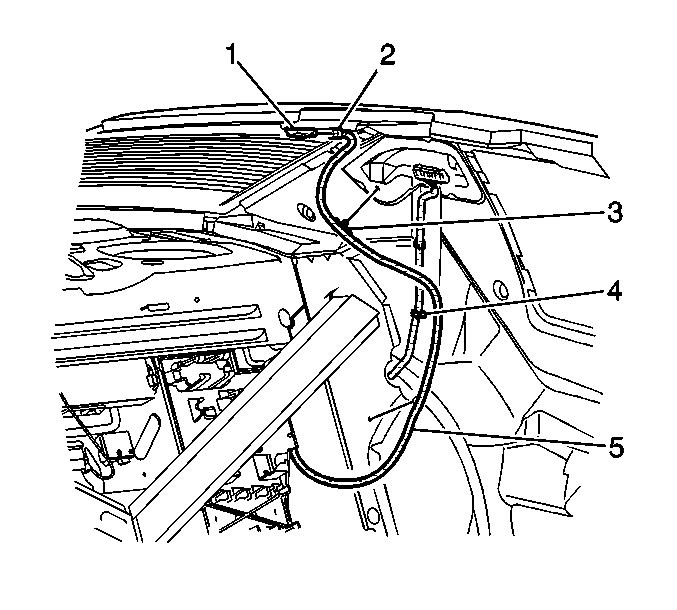 1
2
3
4
5