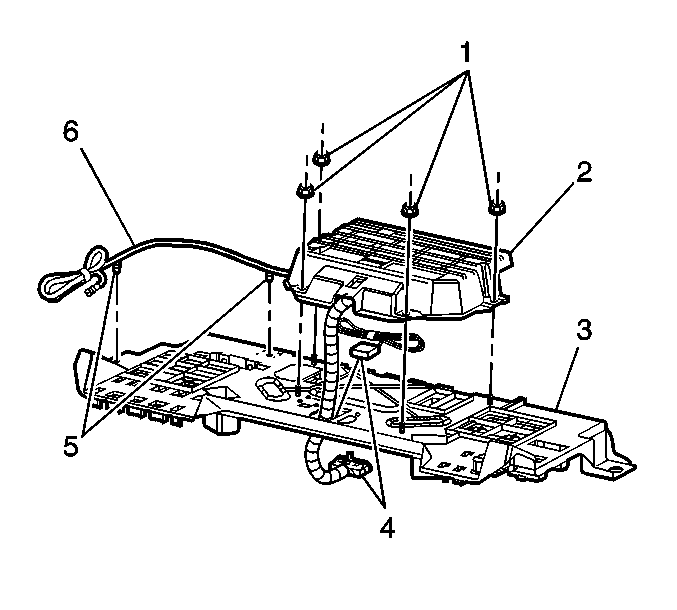 1
6
2
3
5
4